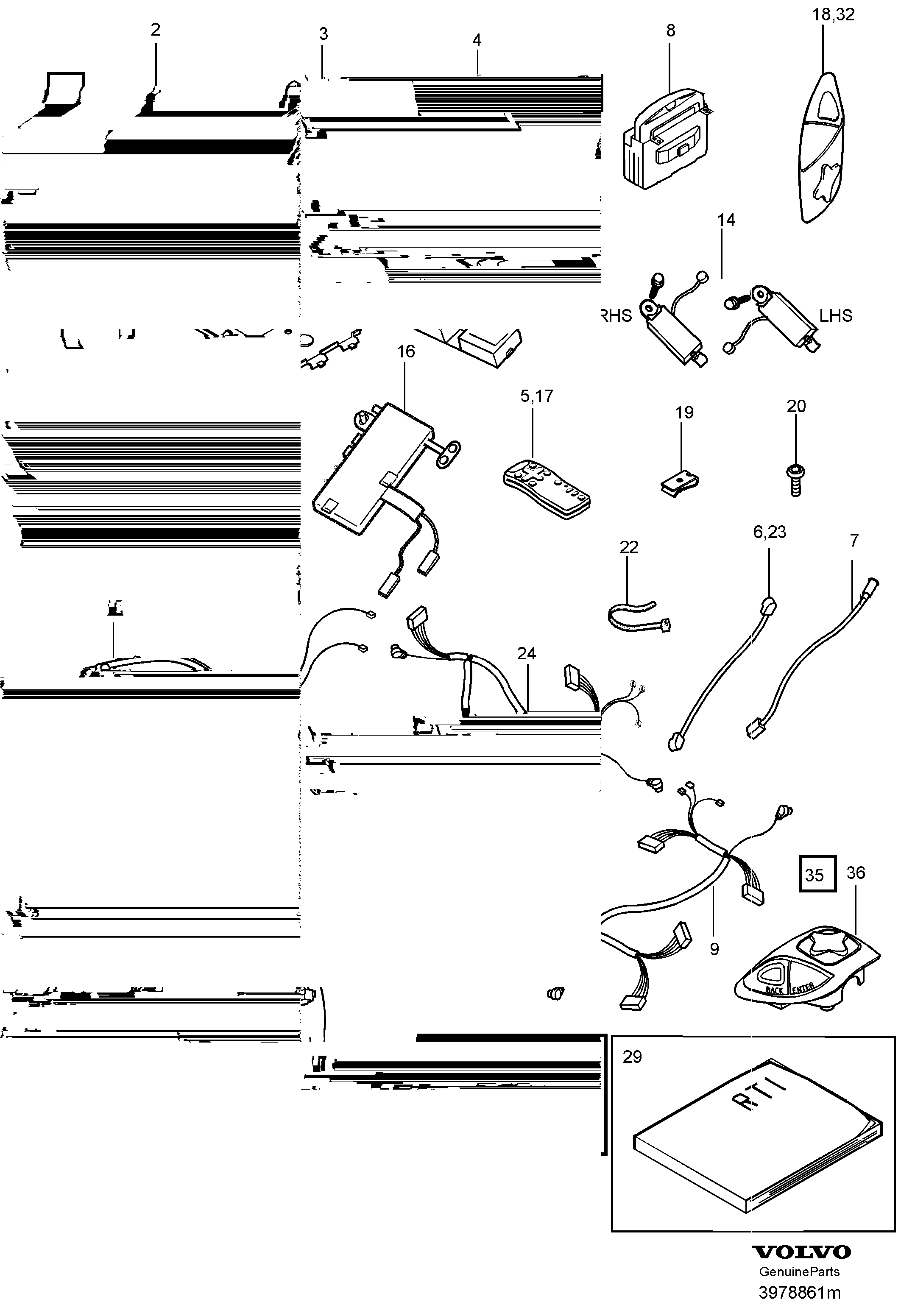 2
3
4
8
18,32
14
RHS
LHS
16
5,17
19
20
22
6,23
7
24
35
36
9
BACK ENTER
29
RTI
VOLVO
GenuineParts
3978861m