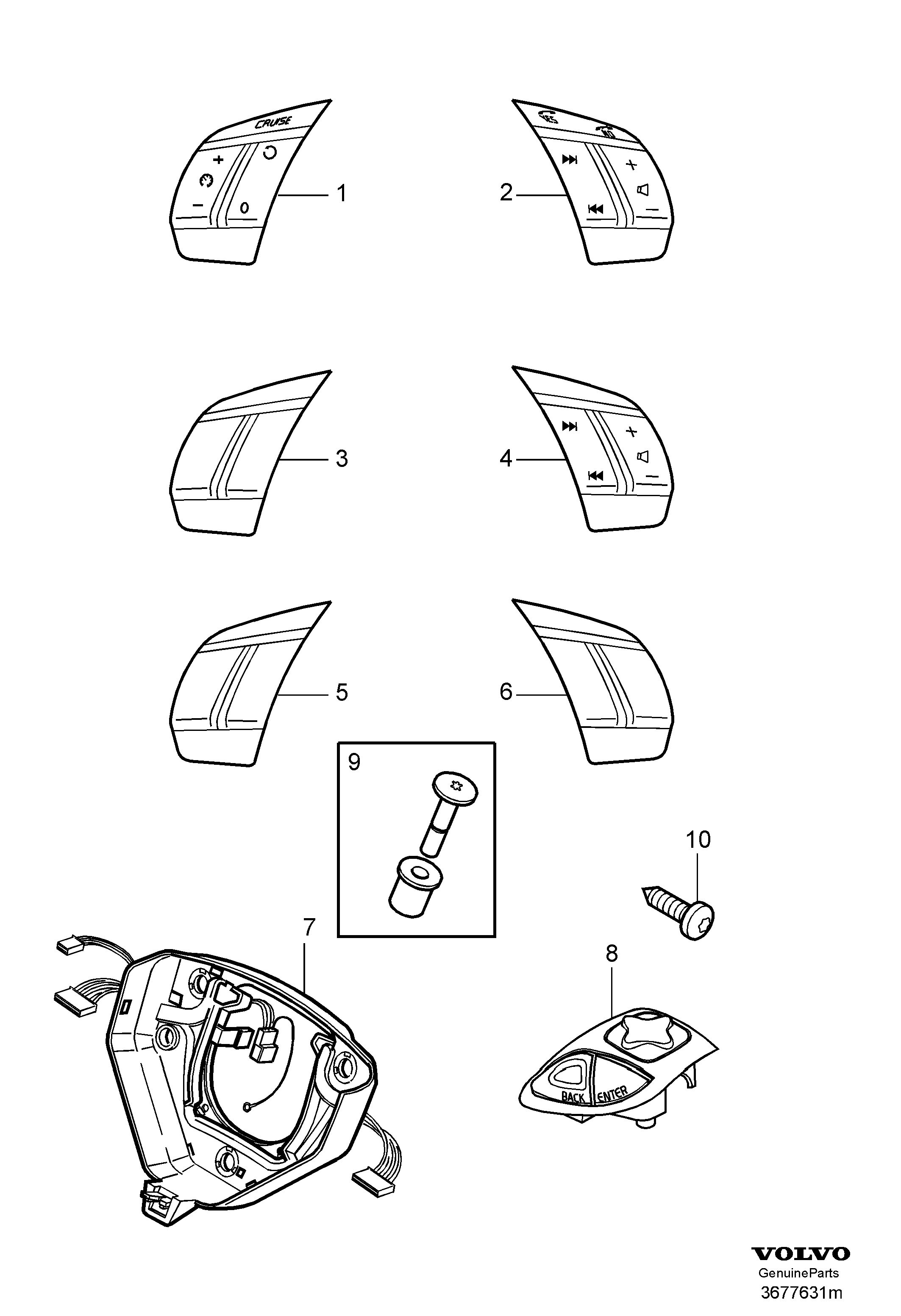 CRUISE
+
−
0
1
2
+
−
3
4
+
−
5
6
9
10
7
8
BACK
ENTER
VOLVO
GenuineParts
3677631m