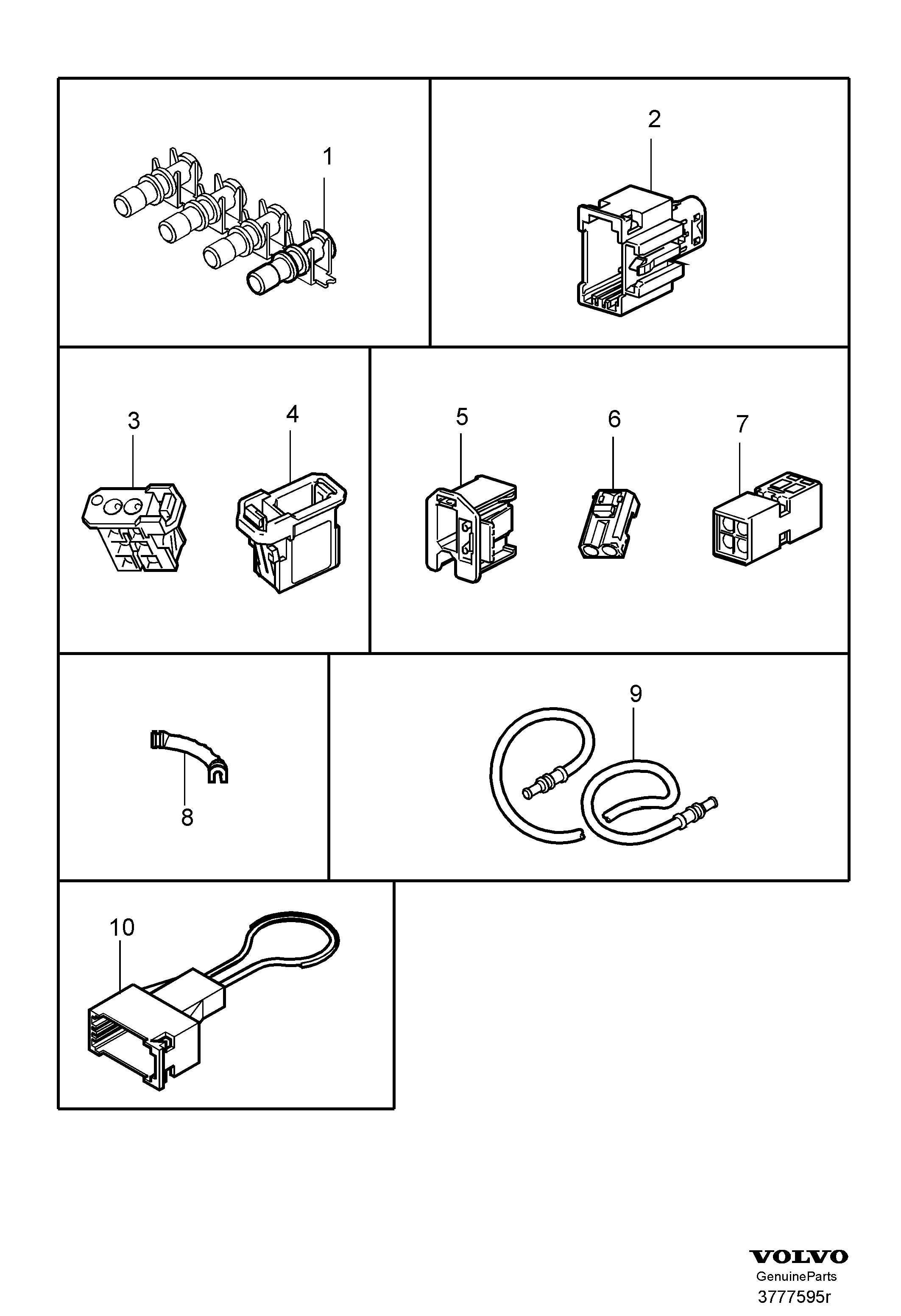 1

2

3

4

5

6

7

8

9

10

VOLVO
GenuineParts
3777595r