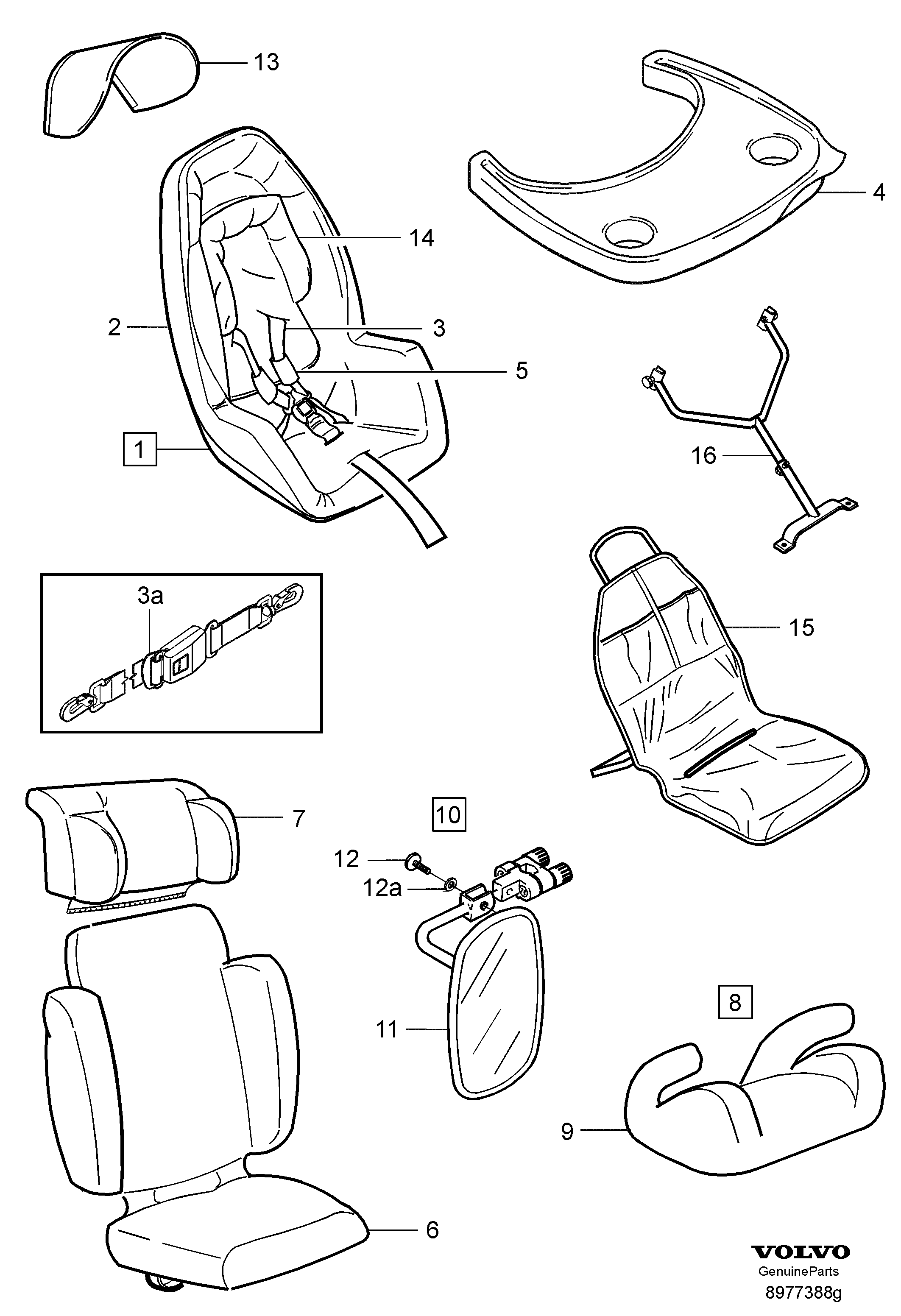 13

4

14

2

3

5

1

16

3a

15

7

10

12

12a

11

8

9

6

VOLVO
GenuineParts
8977388g