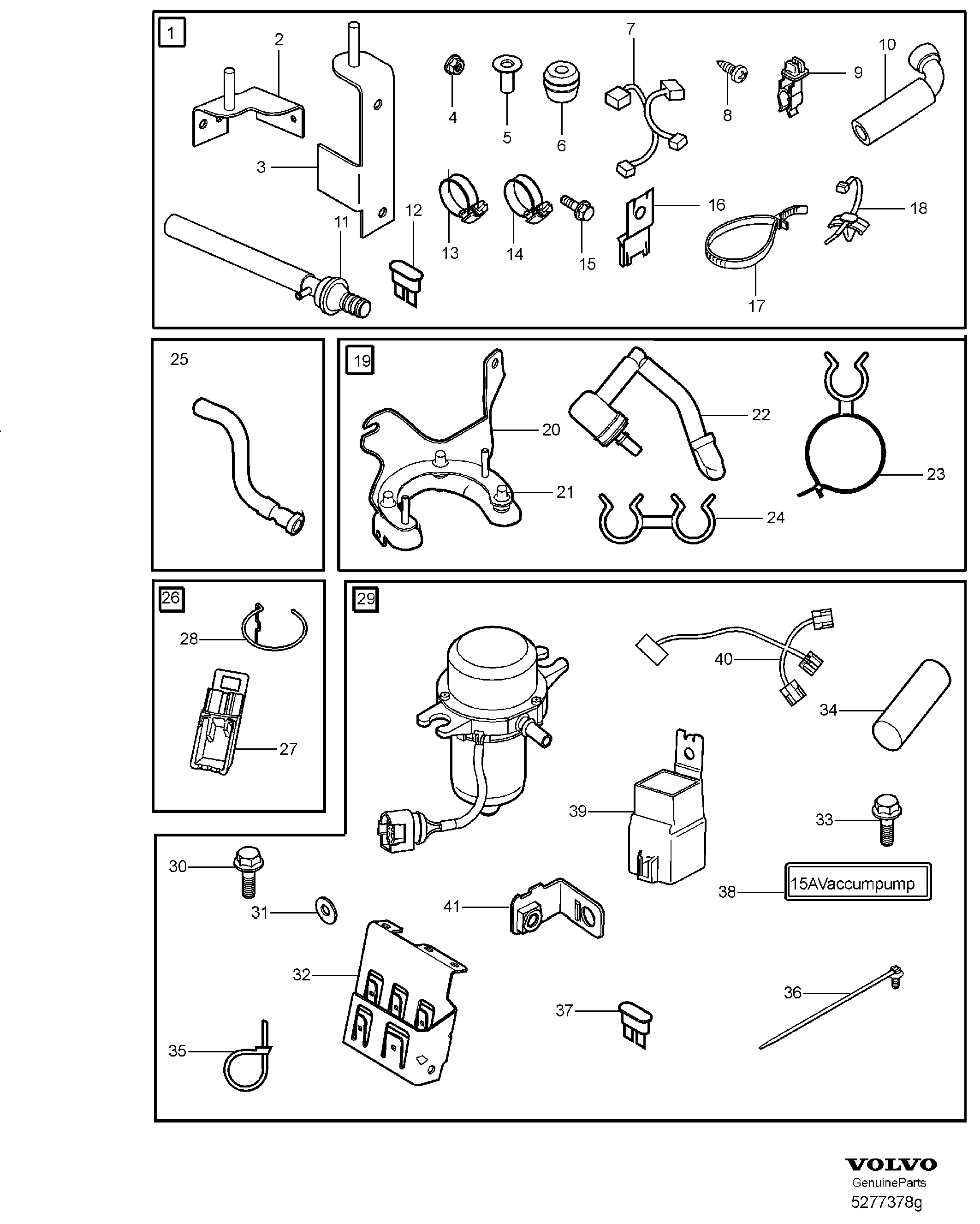 1
2
3
4
5
6
7
8
9
10
11
12
13
14
15
16
17
18

25

19
20
21
22
23
24

26
28
27

29
40
34
39
33
38 15AVaccumpump
30
31
41
32
37
36
35

VOLVO
GenuineParts
5277378g