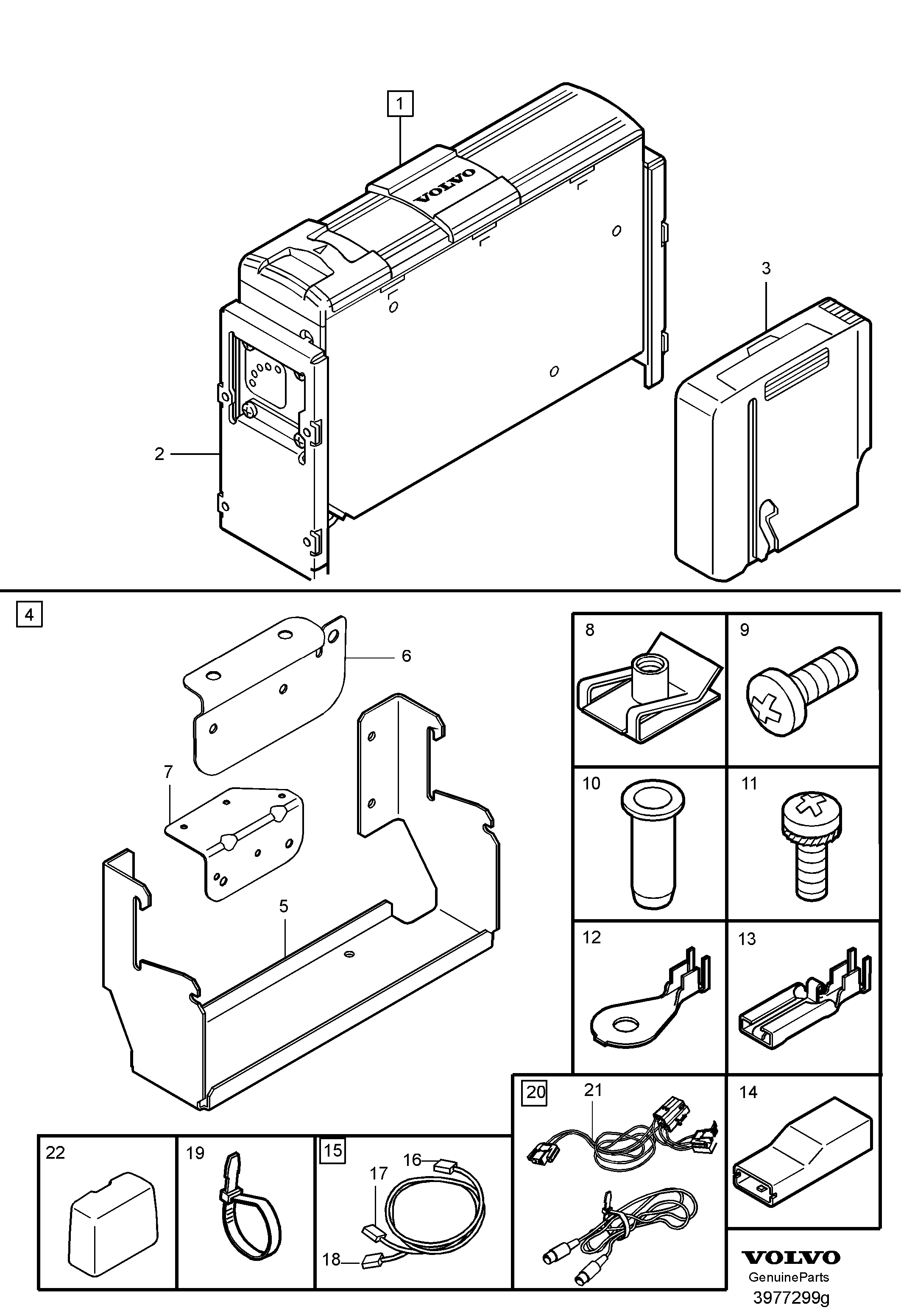 1
VOLVO
3
2
4
6
7
5
8
9
10
11
12
13
20
21
14
22
19
15
16
17
18
VOLVO
GenuineParts
3977299g