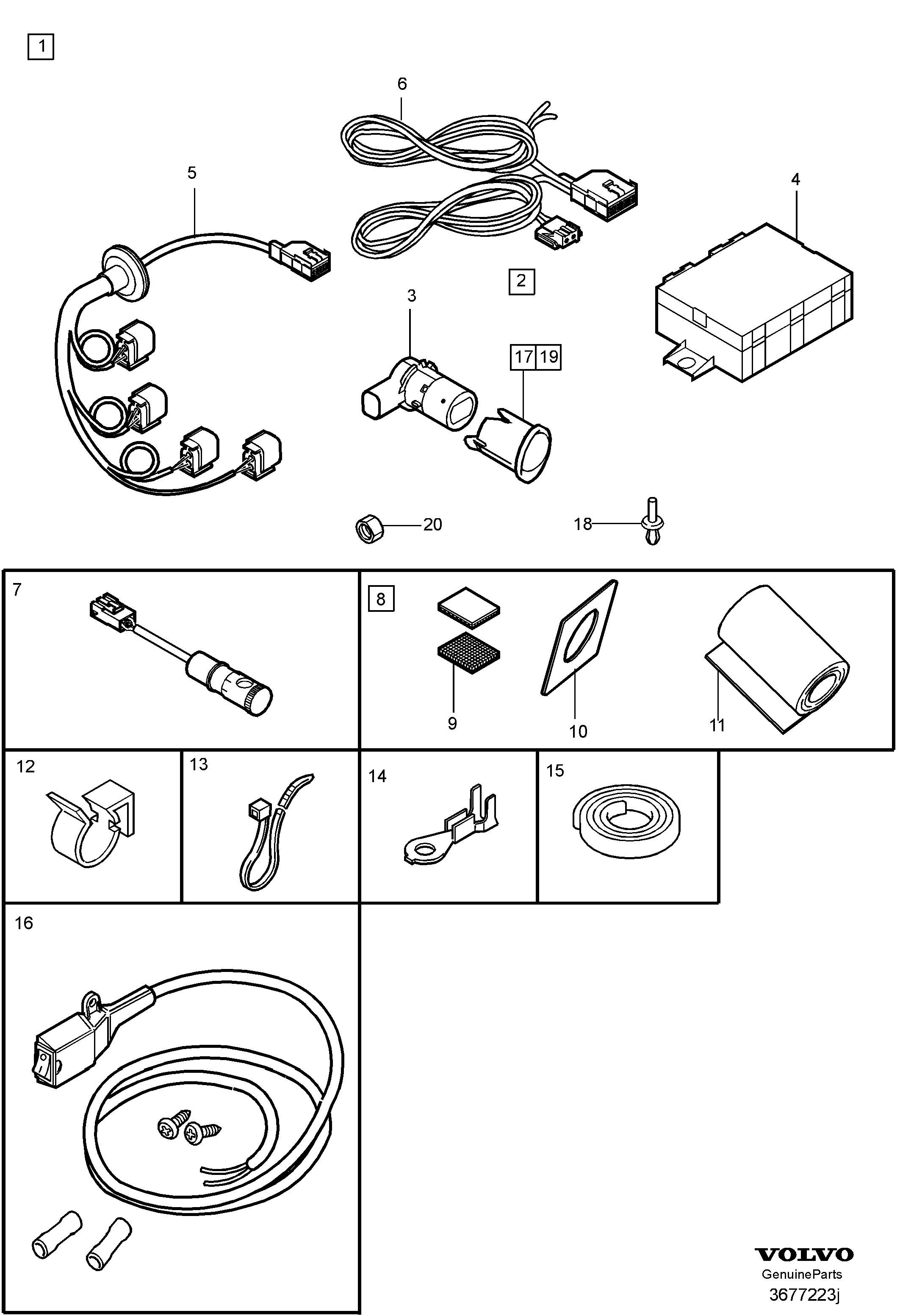 1

6

5

4

2

3

17 19

20

18

7

8

9

10

11

12

13

14

15

16

VOLVO
GenuineParts
3677223j