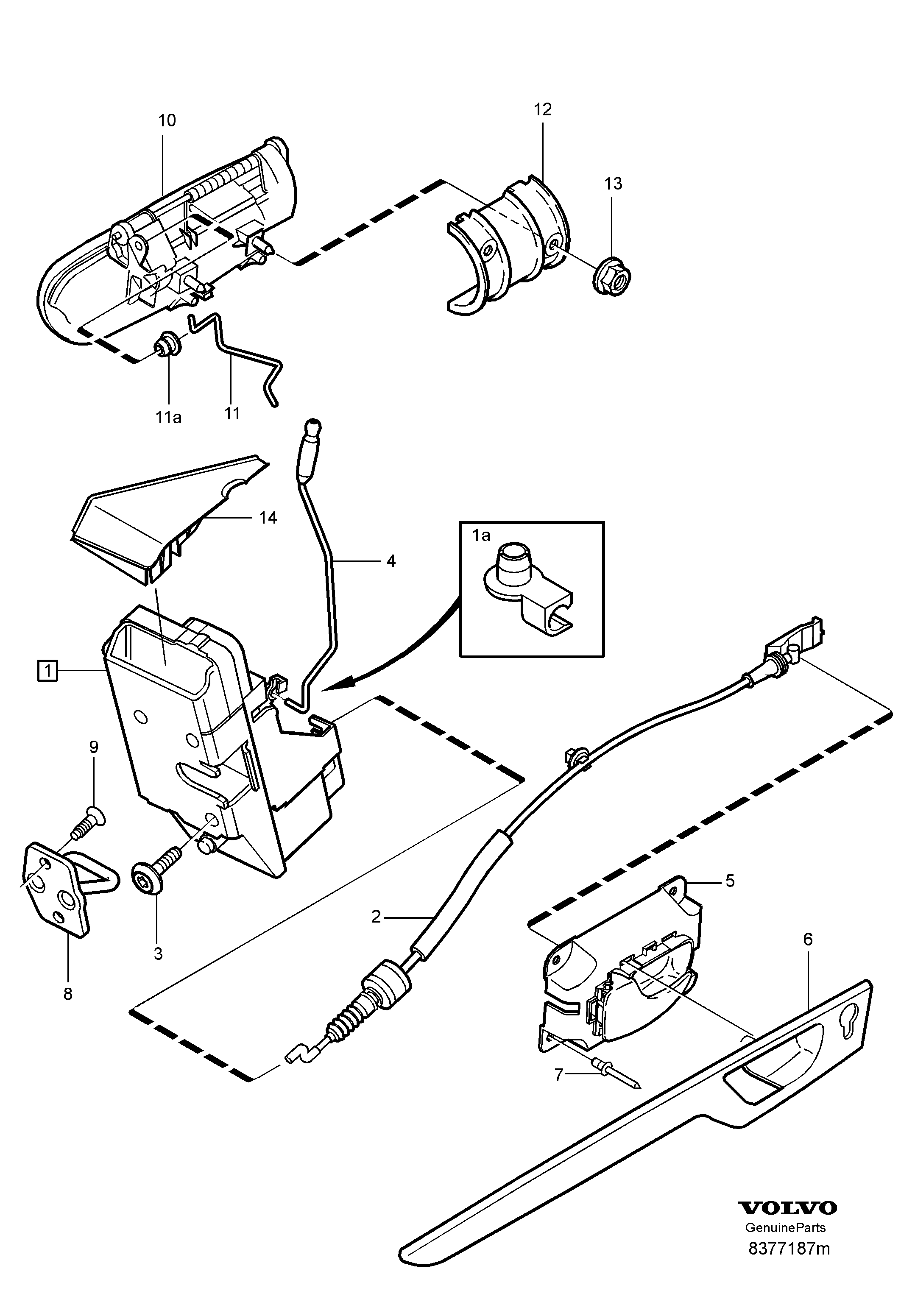 10
12
13
11a
11
14
4
1a
1
9
3
8
2
5
6
7
VOLVO
GenuineParts
8377187m