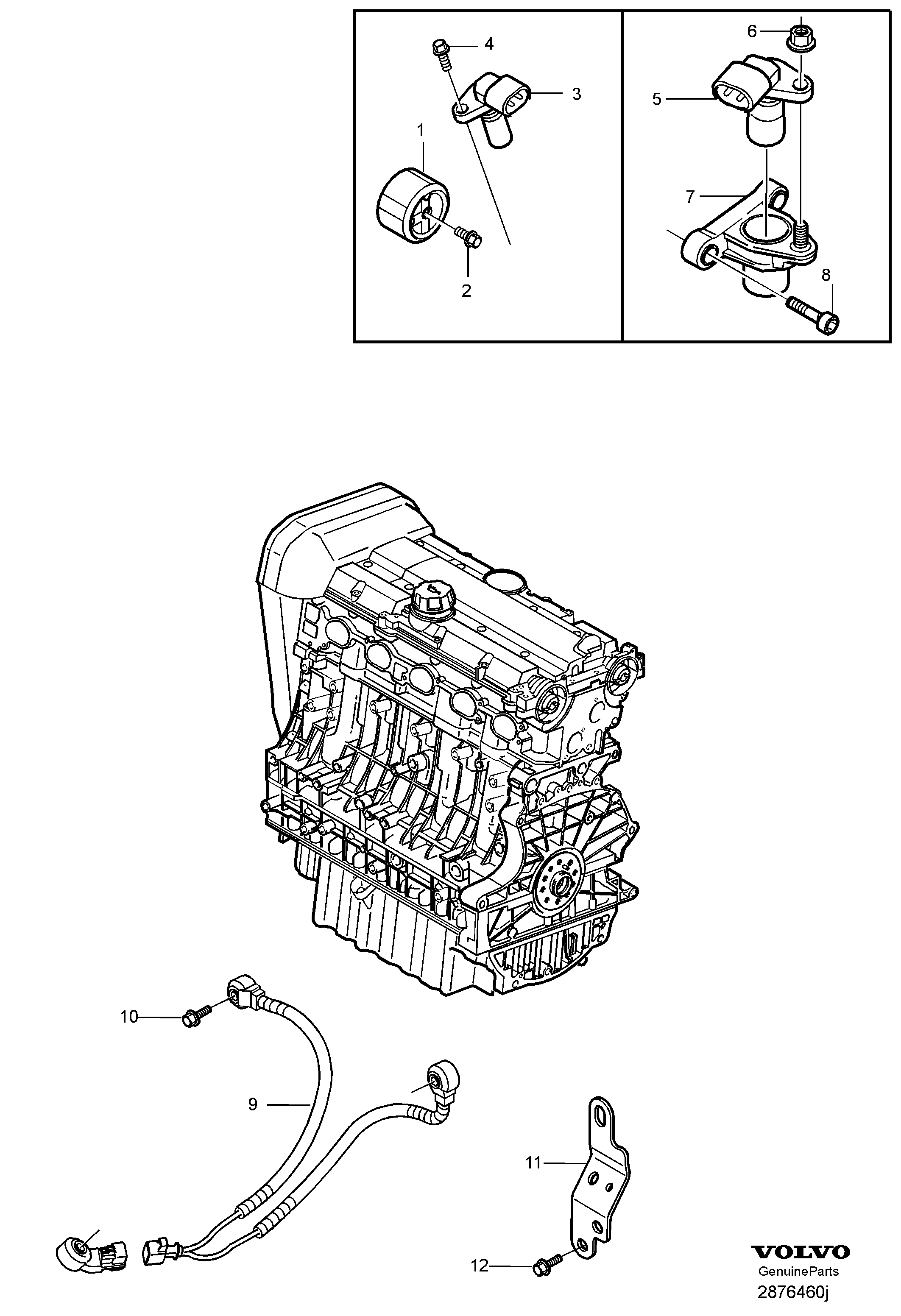 4
3
1
2
6
5
7
8
10
9
11
12
VOLVO
GenuineParts
2876460j