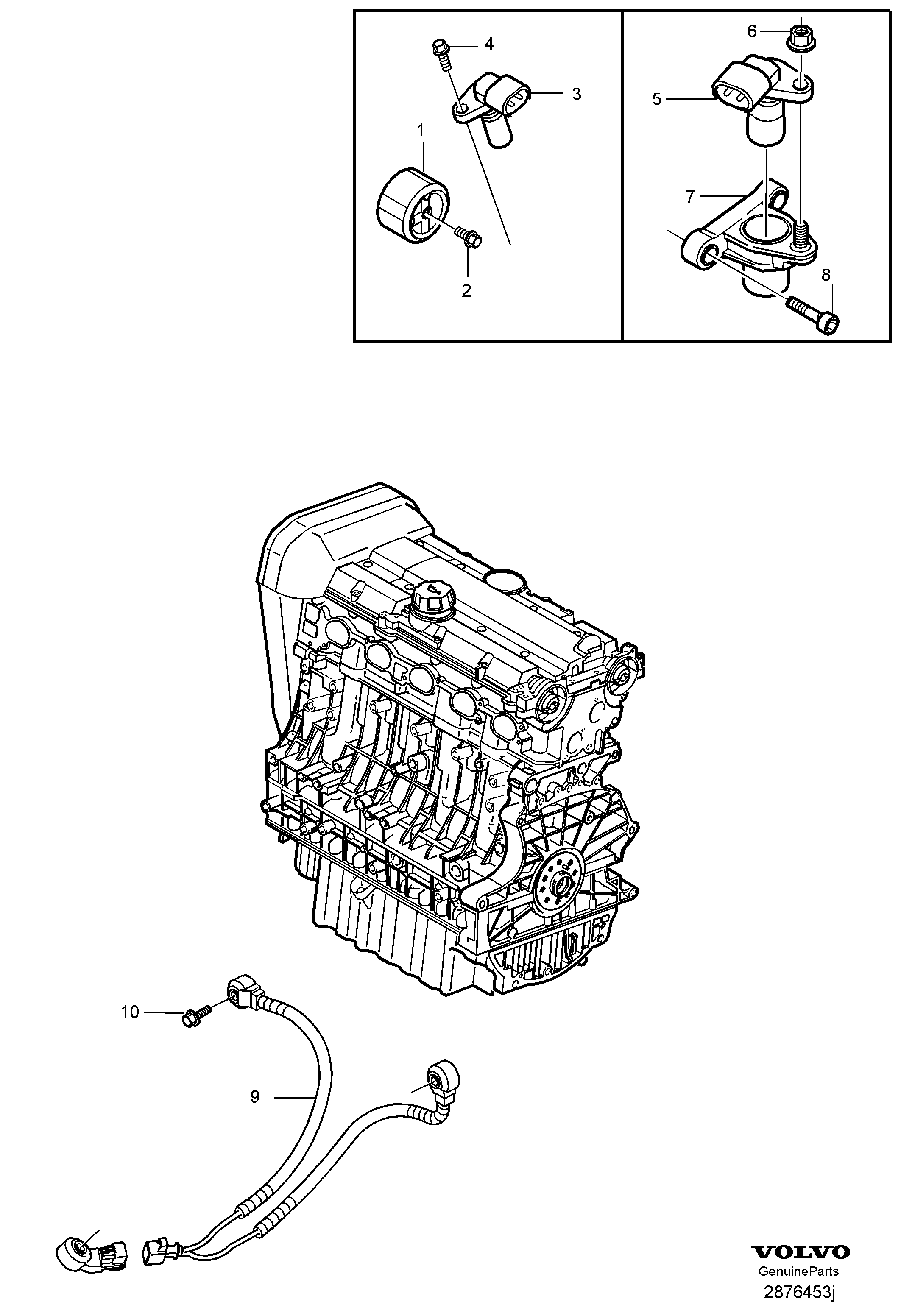 4
3
1
2
6
5
7
8
10
9
VOLVO
GenuineParts
2876453j