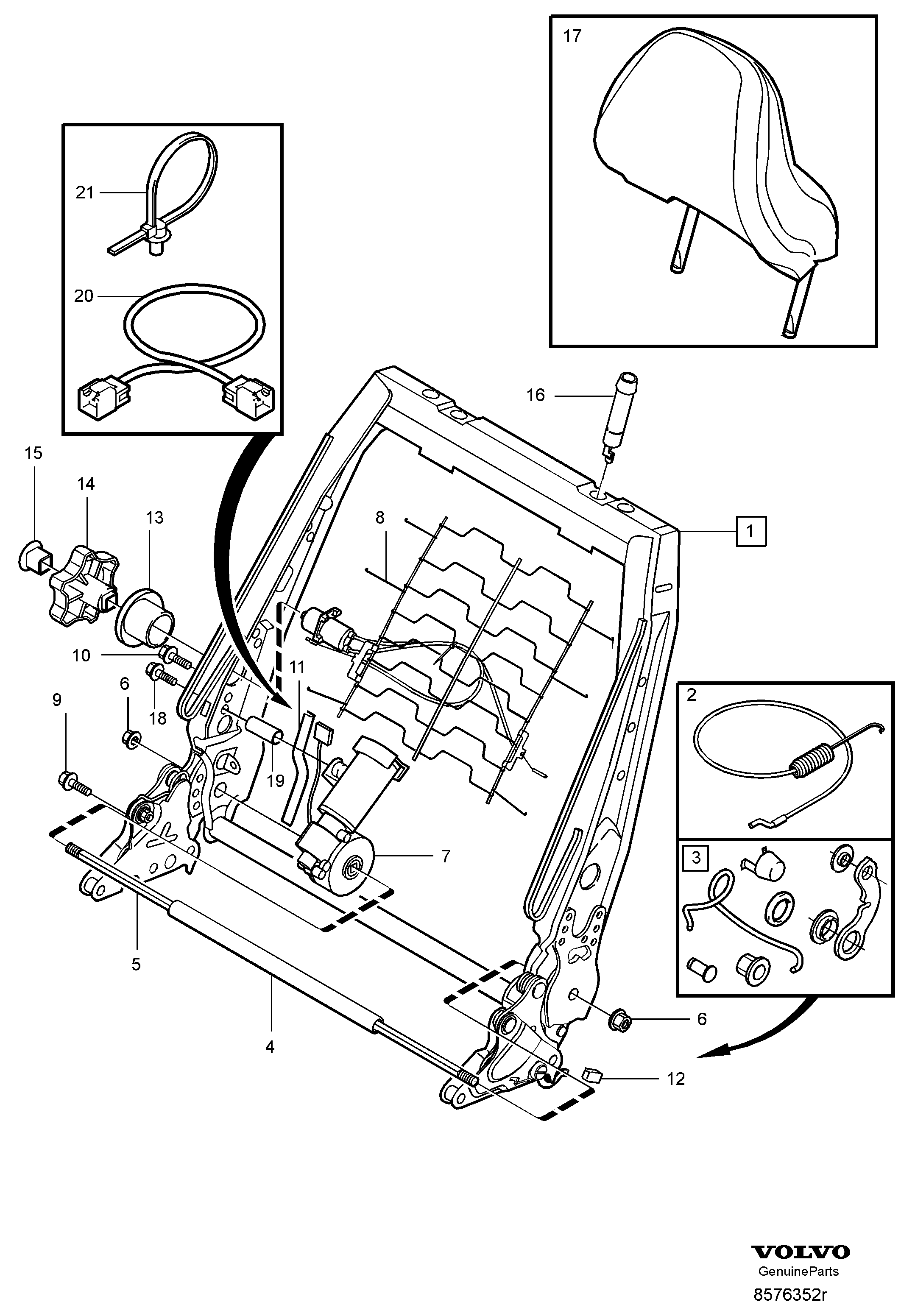 17

21

20

16

15

14

13

8

1

10

11

6

18

9

19

2

3

7

5

4

6

12

VOLVO
GenuineParts
8576352r