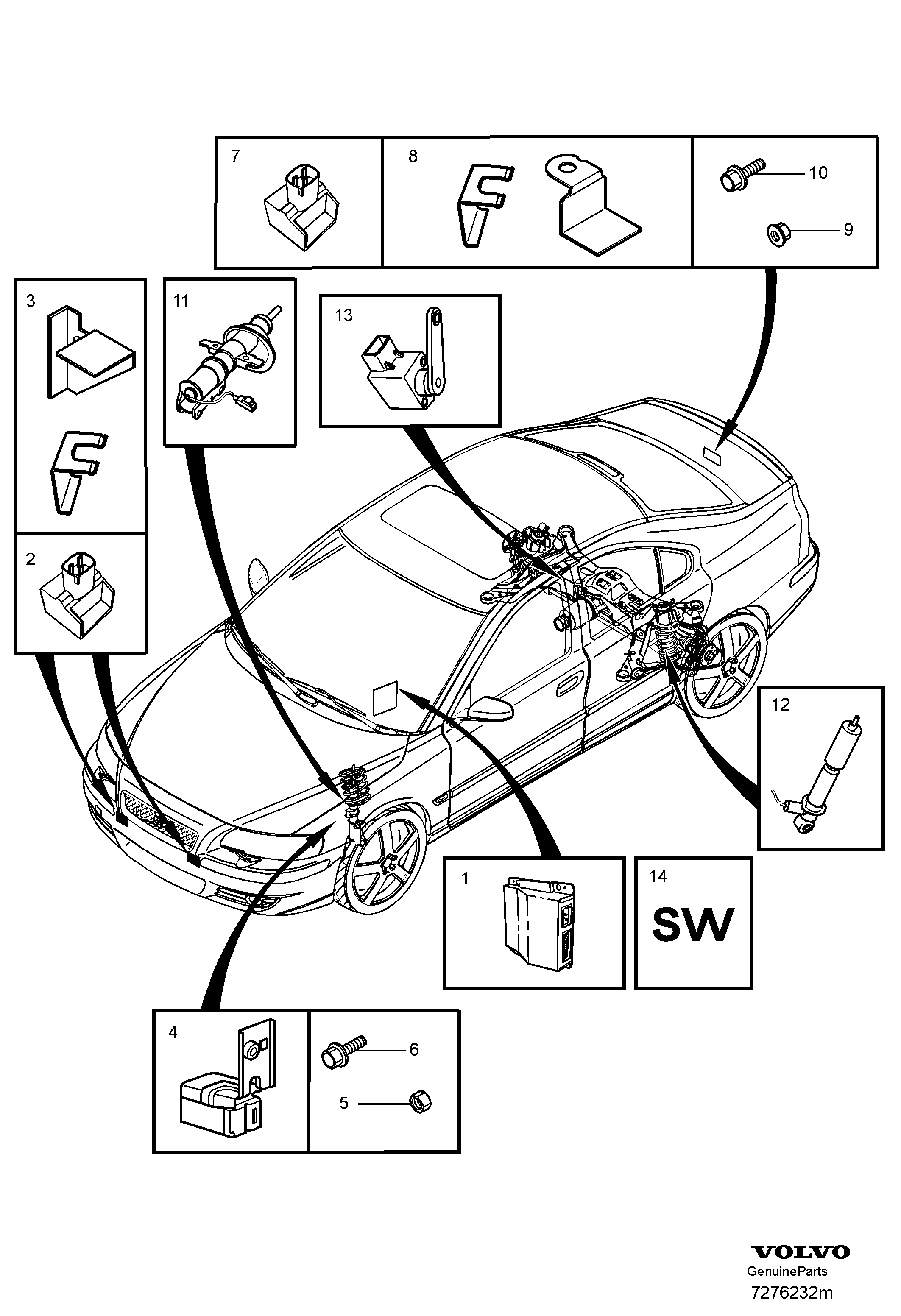 7

8

10

9

3

11

13

2

12

1

14

SW

4

6

5

VOLVO
GenuineParts
7276232m