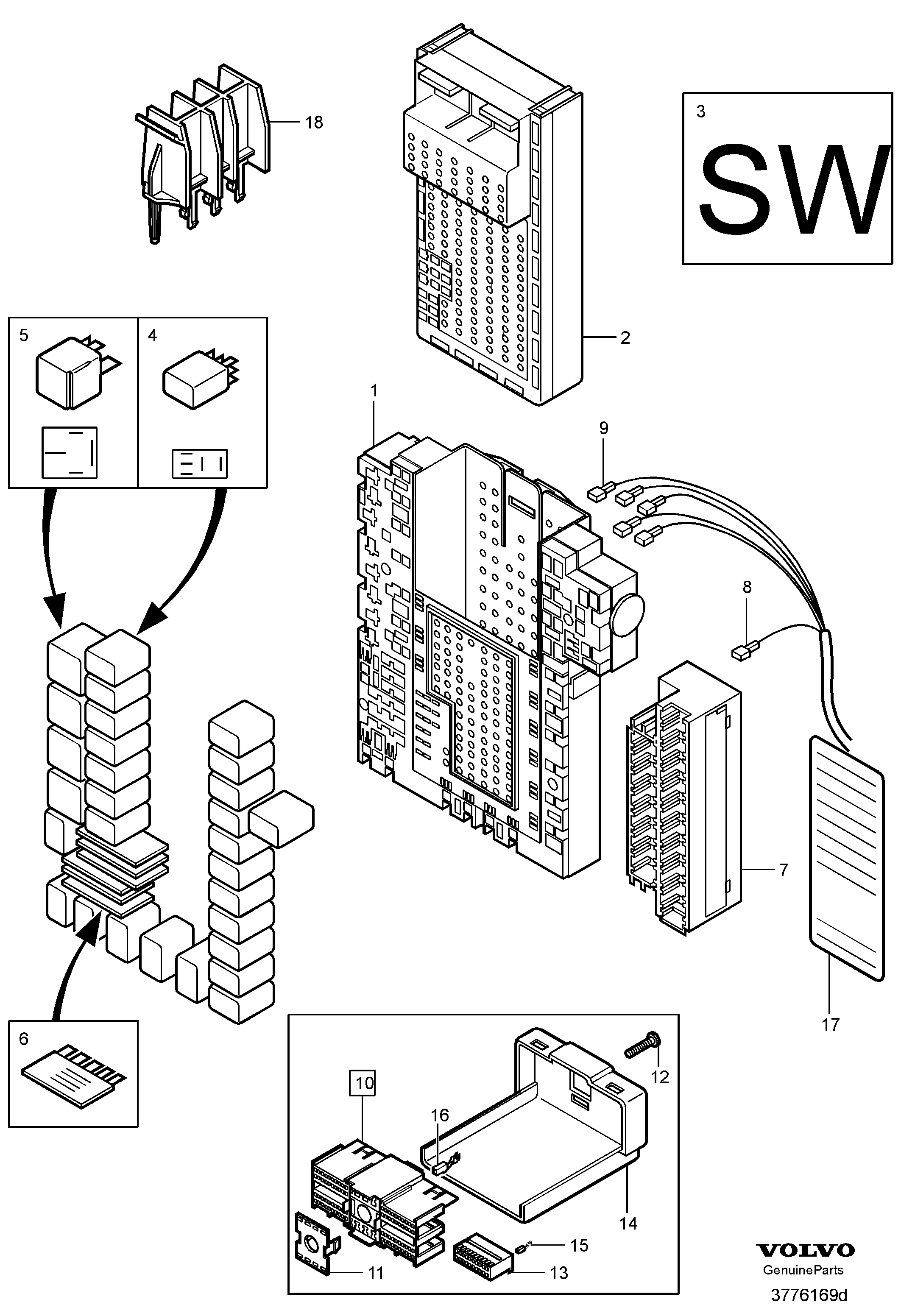 18

3
SW

2

5

4

1

9

8

7

17

6

10

12

16

14

15

11

13

VOLVO
GenuineParts
3776169d