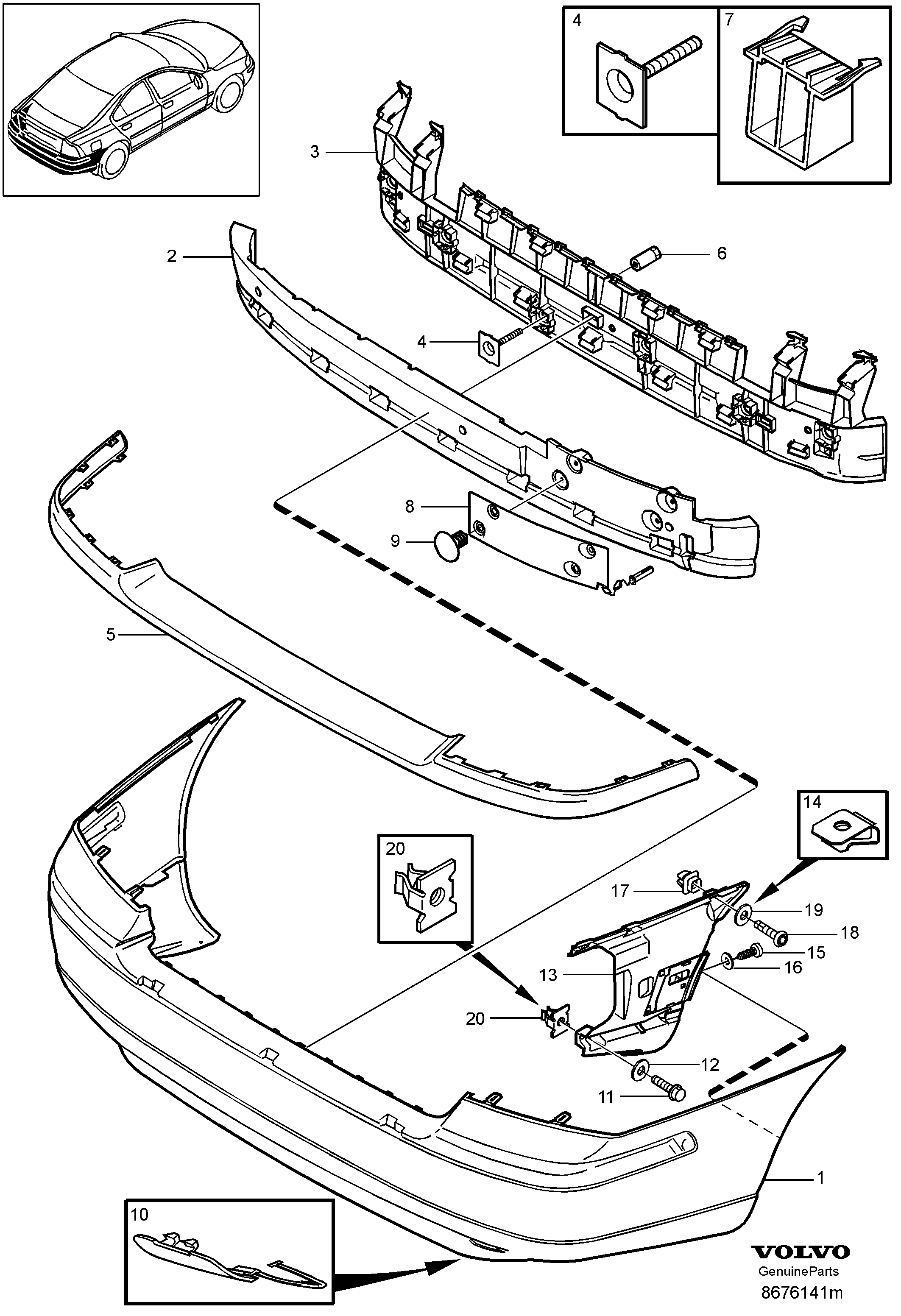 4
7
3
2
6
4
8
9
5
14
20
17
19
18
15
16
13
20
12
11
1
10
VOLVO
GenuineParts
8676141m