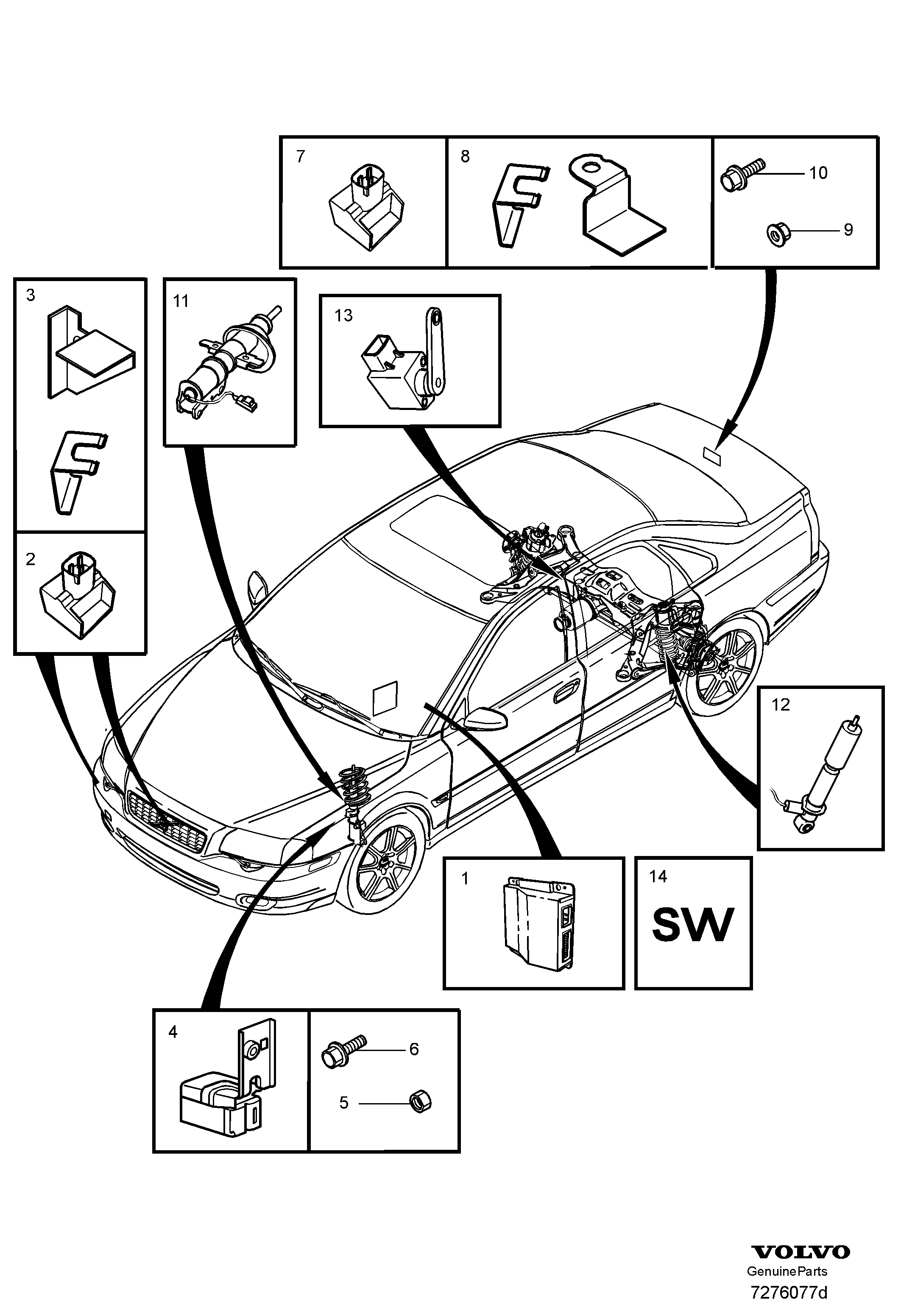 7
8
10
9
3
11
13
2
12
1
14
SW
4
6
5
VOLVO
GenuineParts
7276077d