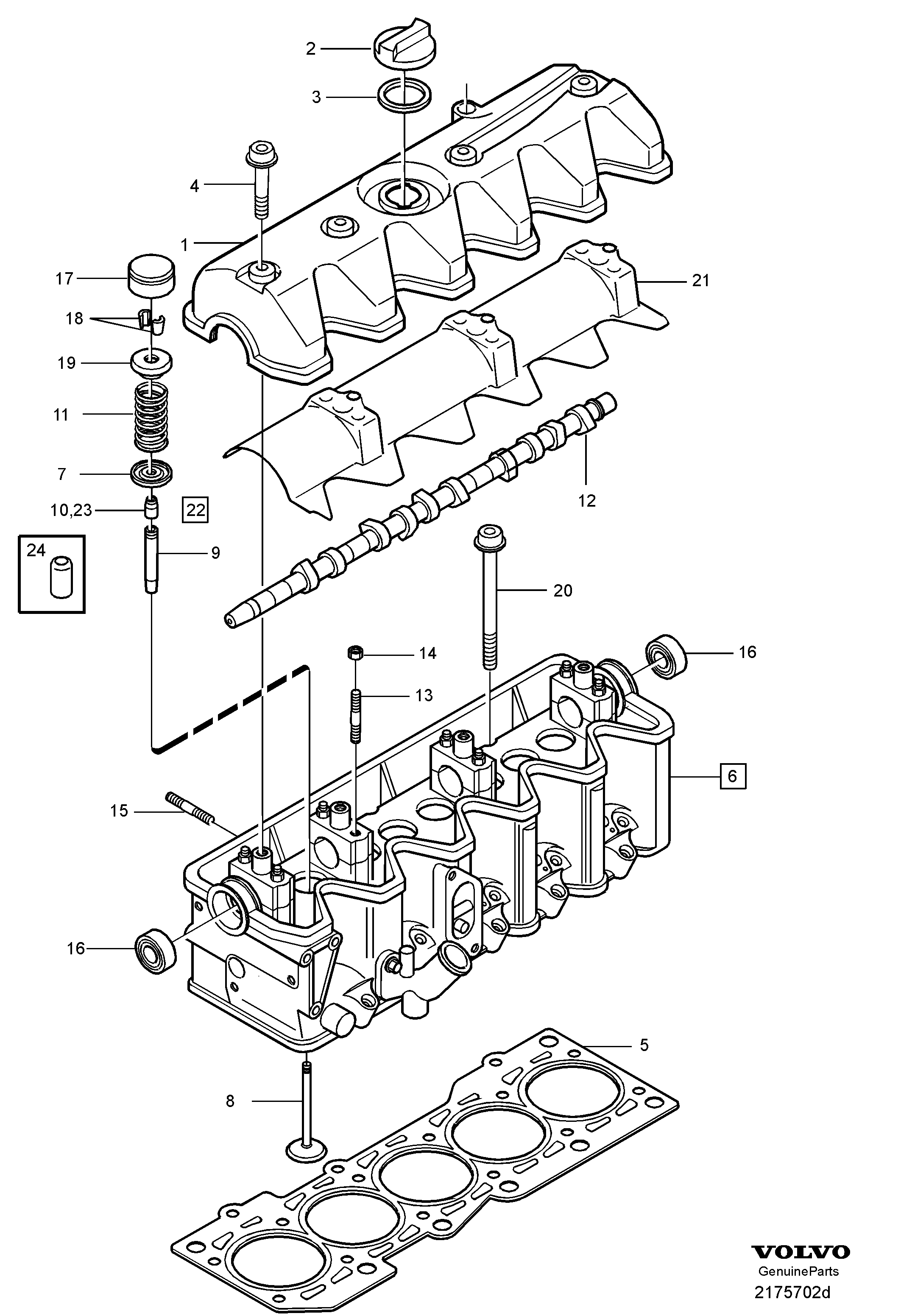 2
3
4
1
17
18
19
11
7
10,23
22
24
9
21
12
20
14
13
16
6
15
16
5
8

VOLVO
GenuineParts
2175702d