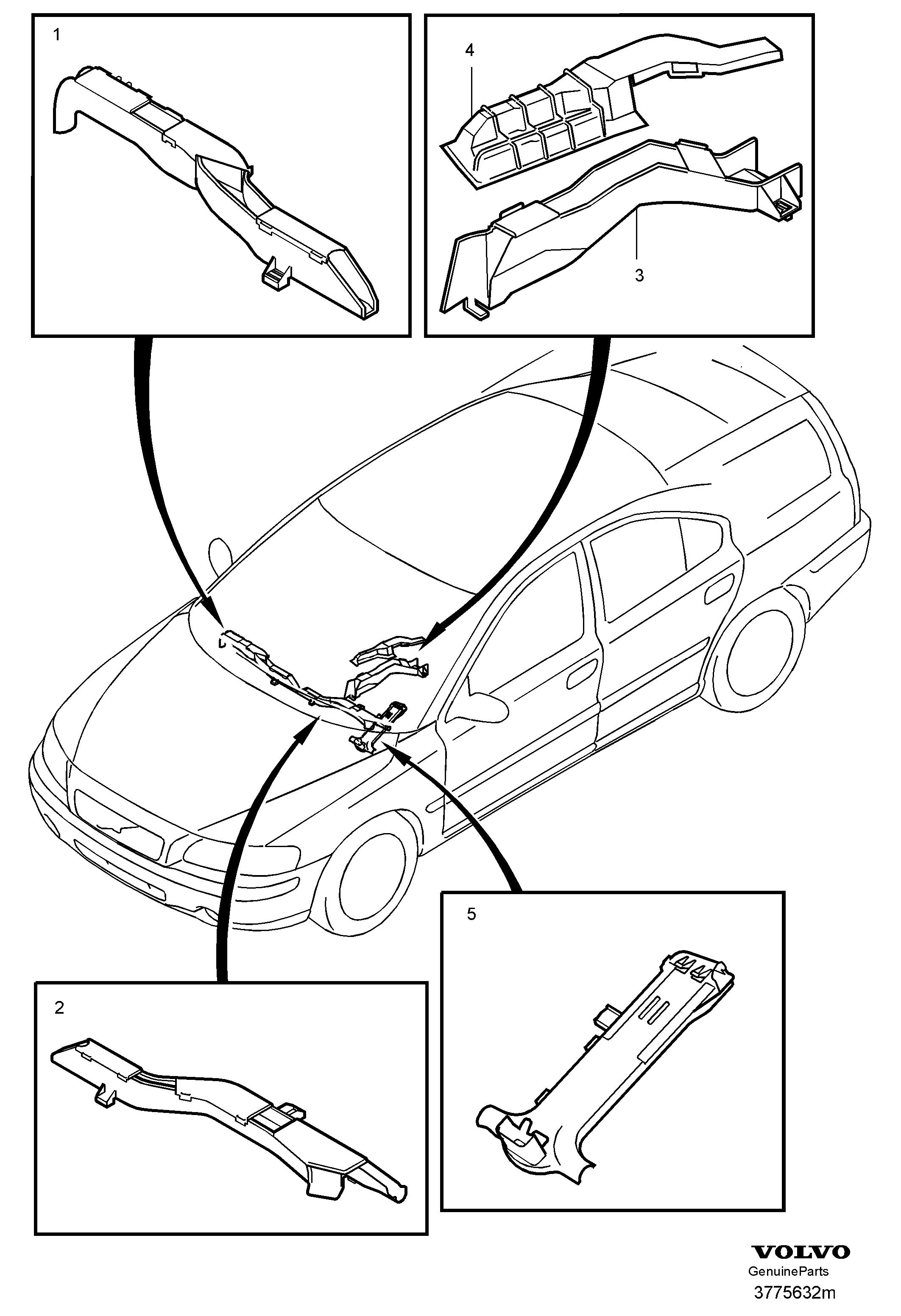 1

4

3

5

2

VOLVO
GenuineParts
3775632m