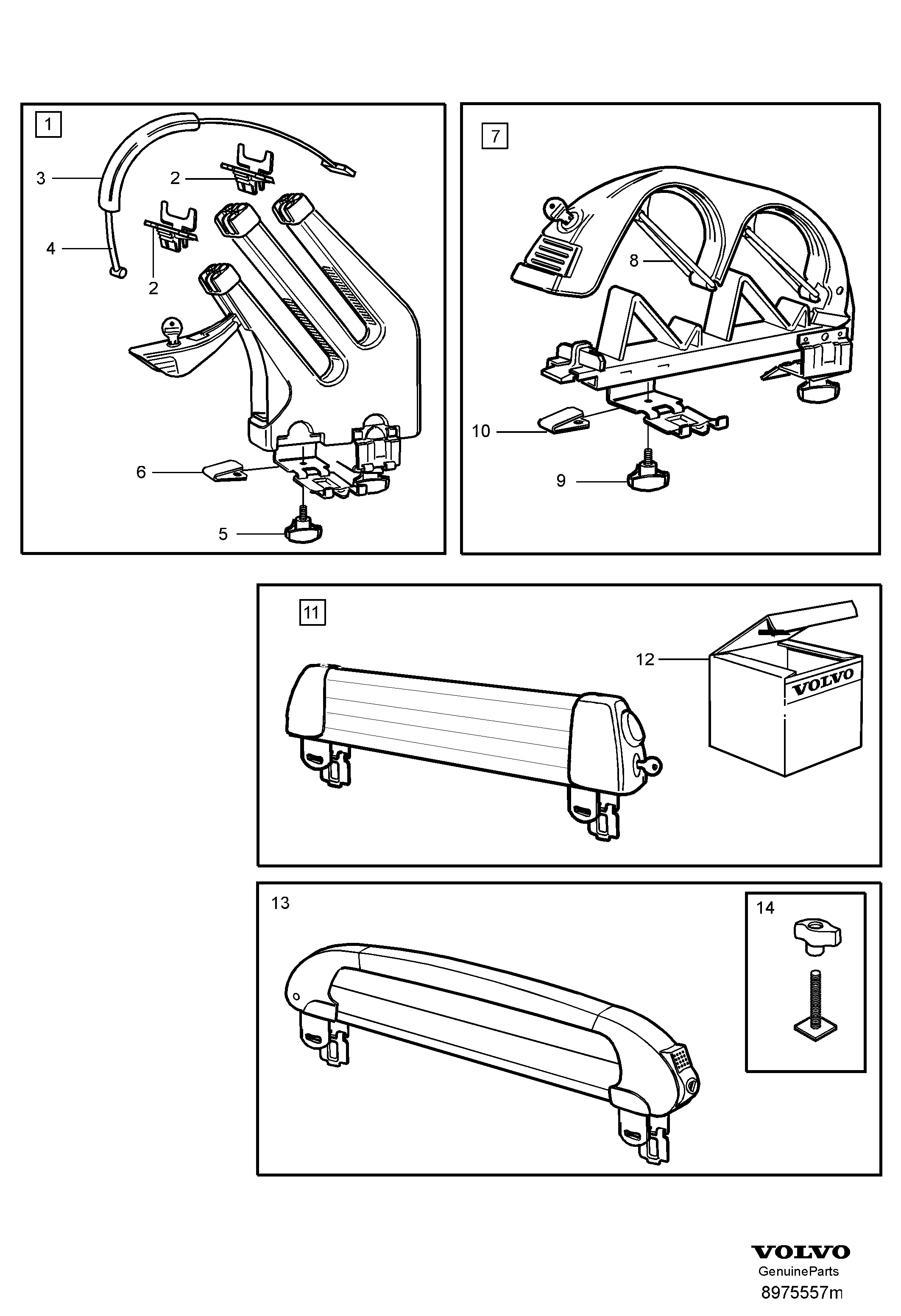 1
3
2
4
2
6
5

7
8
10
9

11
12
VOLVO

13
14

VOLVO
GenuineParts
8975557m