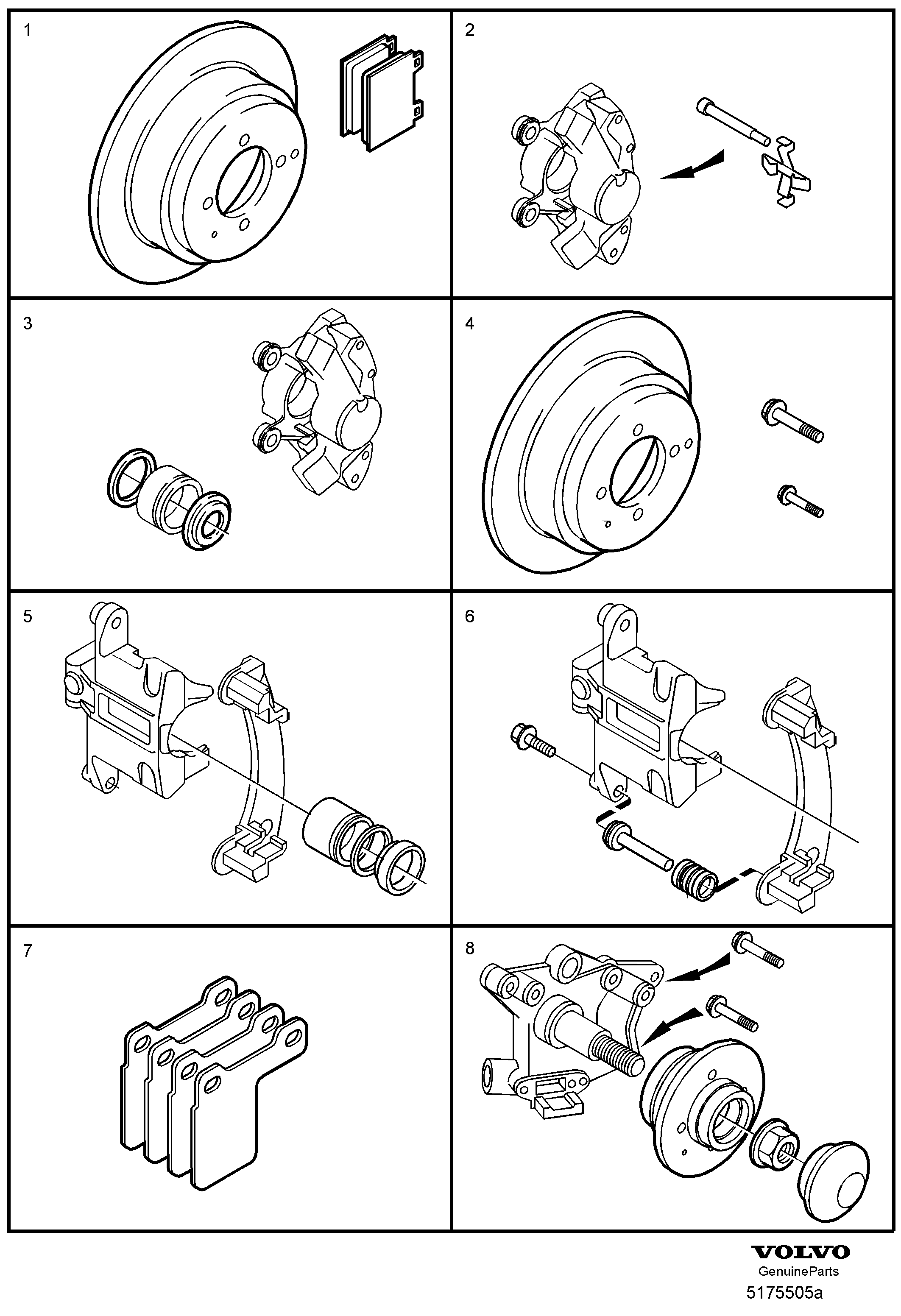 1

2

3

4

5

6

7

8

VOLVO
GenuineParts
5175505a