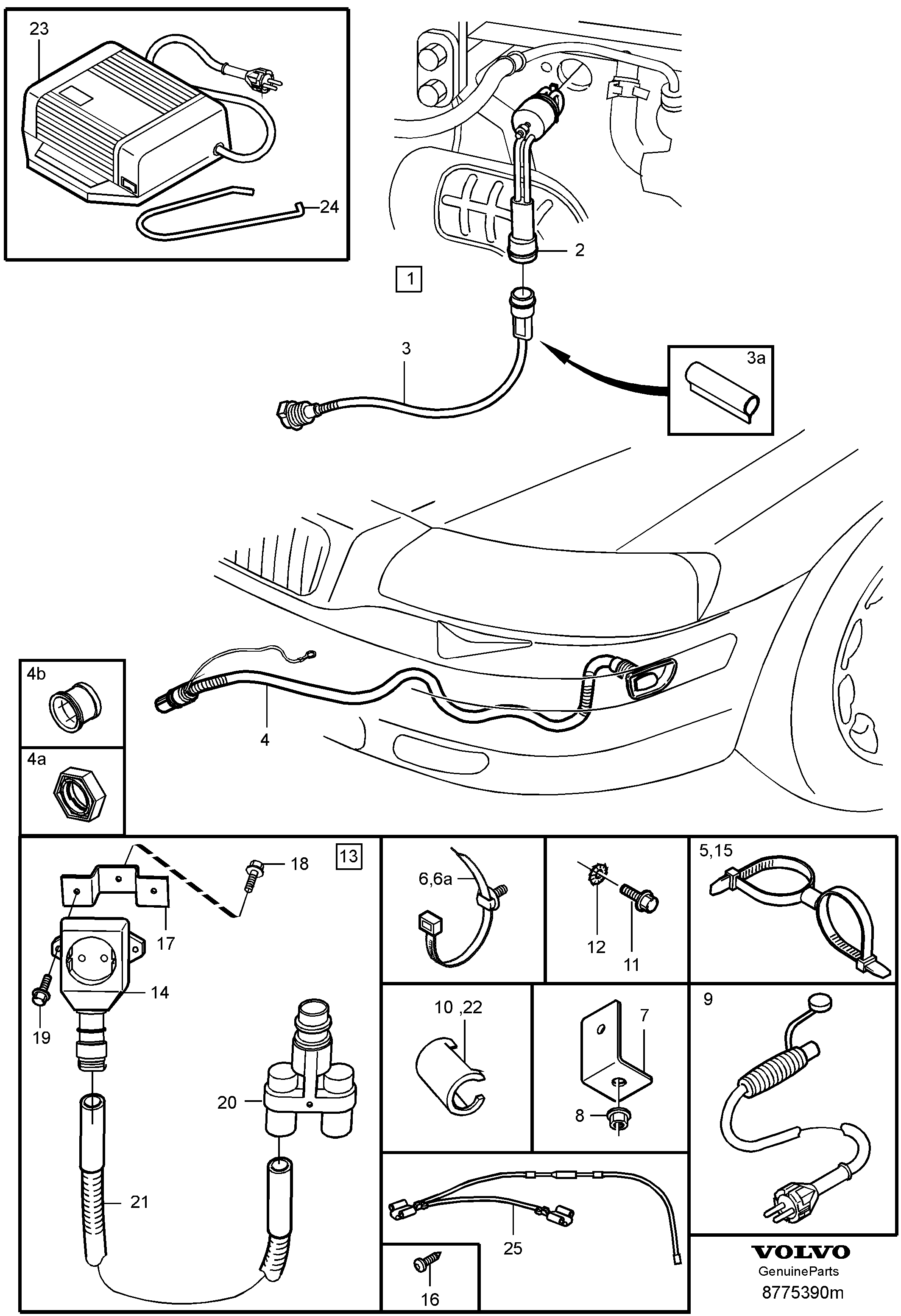 23
24
2
1
3
3a
4b
4a
4
13
18
17
14
19
20
21
6,6a
12
11
5,15
10 ,22
7
8
9
25
16
VOLVO
GenuineParts
8775390m