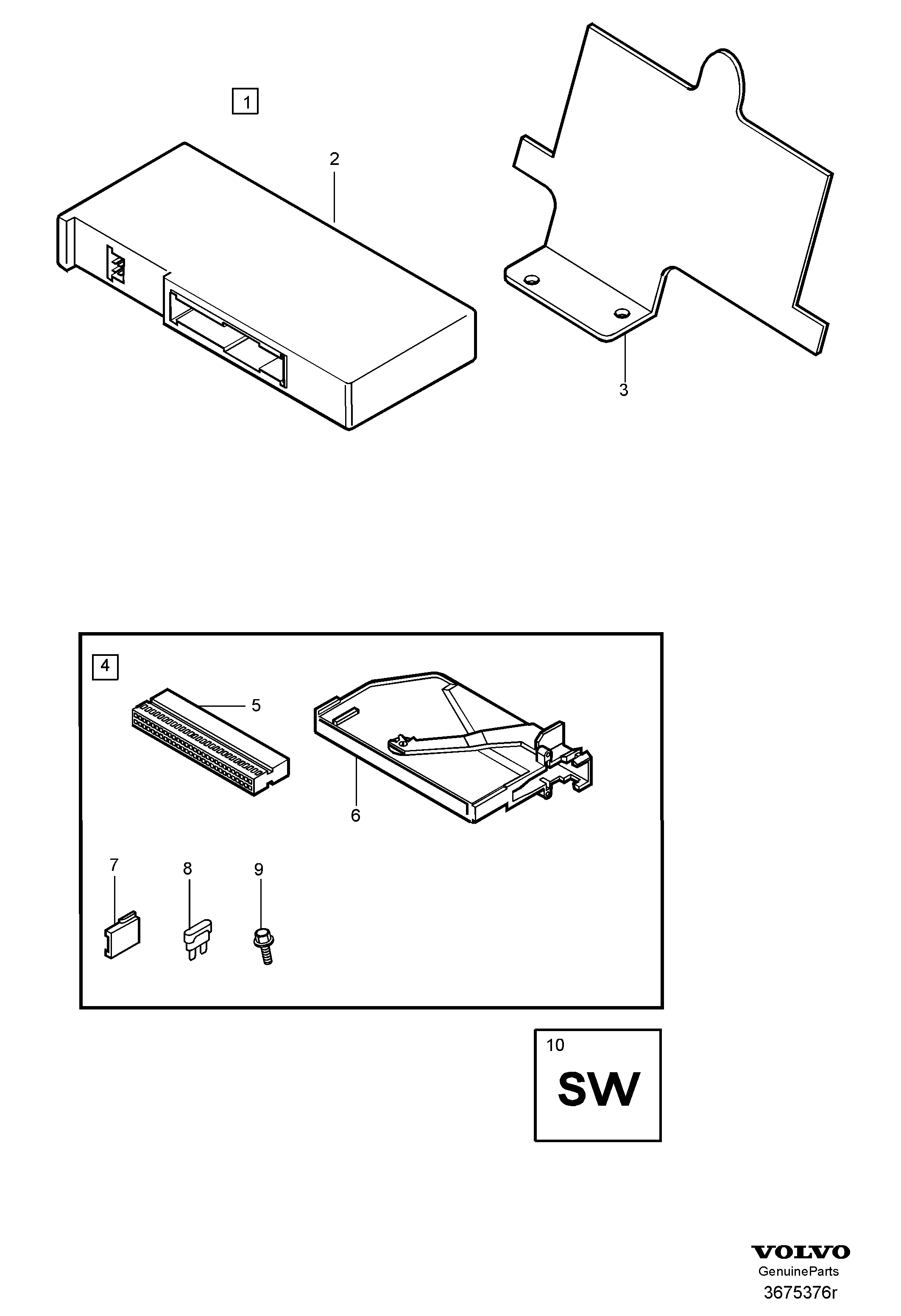 1

2

3

4

5

6

7

8

9

10

SW

VOLVO
GenuineParts
3675376r