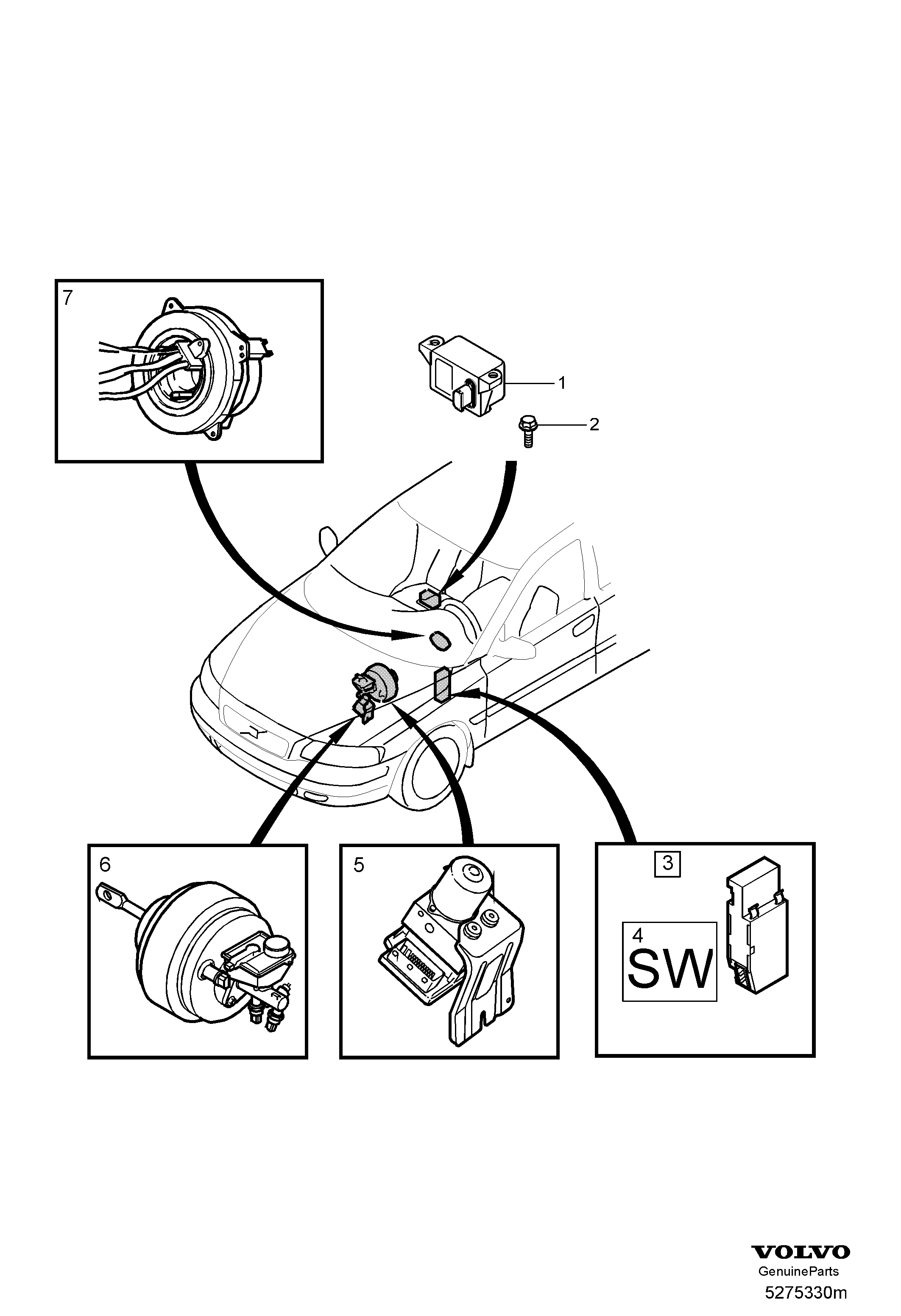 7

1

2

6

5

3

4
SW

VOLVO
GenuineParts
5275330m