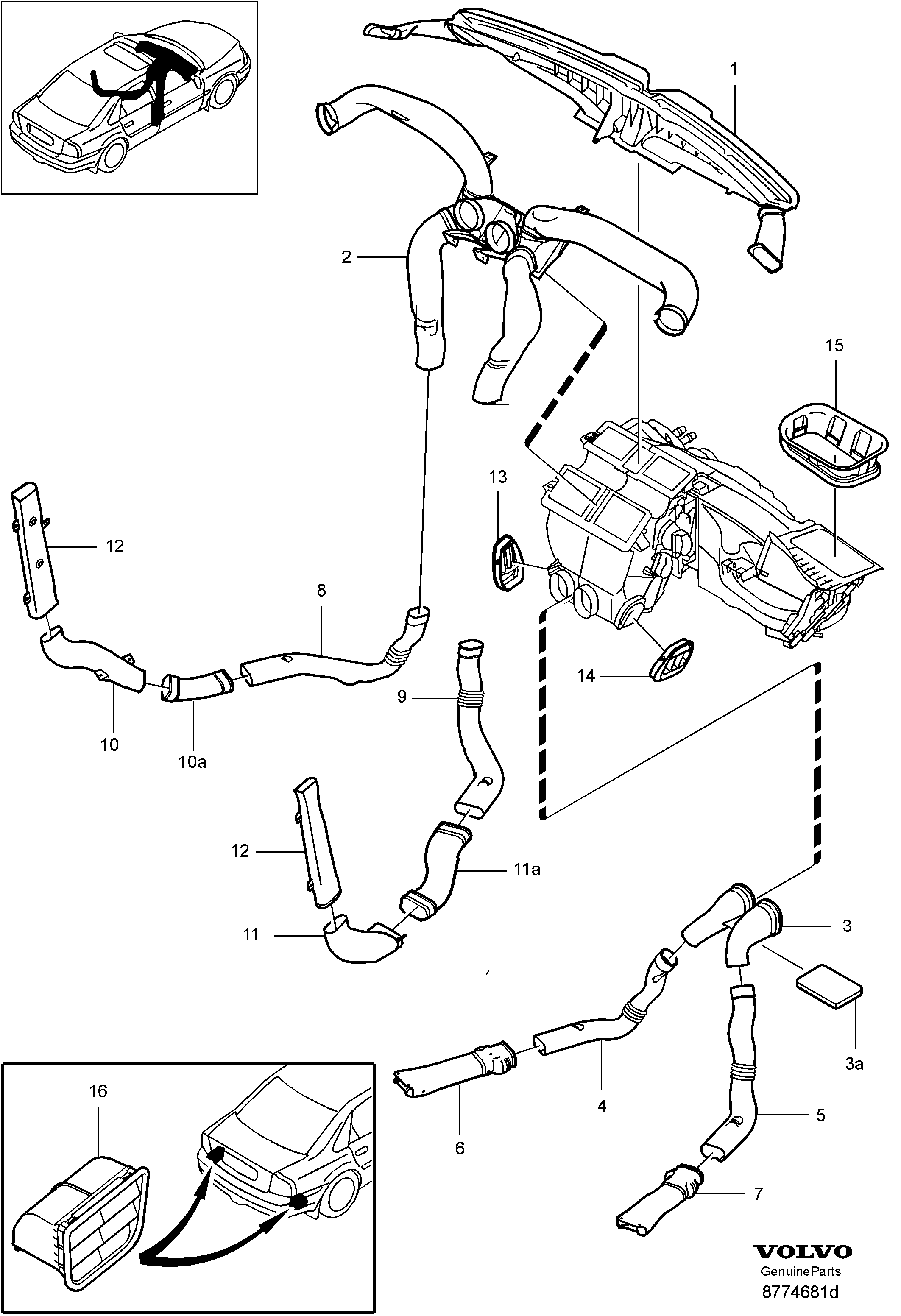 1
2
15
13
12
8
14
9
10
10a
12
11a
11
3
3a
4
5
6
7
16
VOLVO
GenuineParts
8774681d