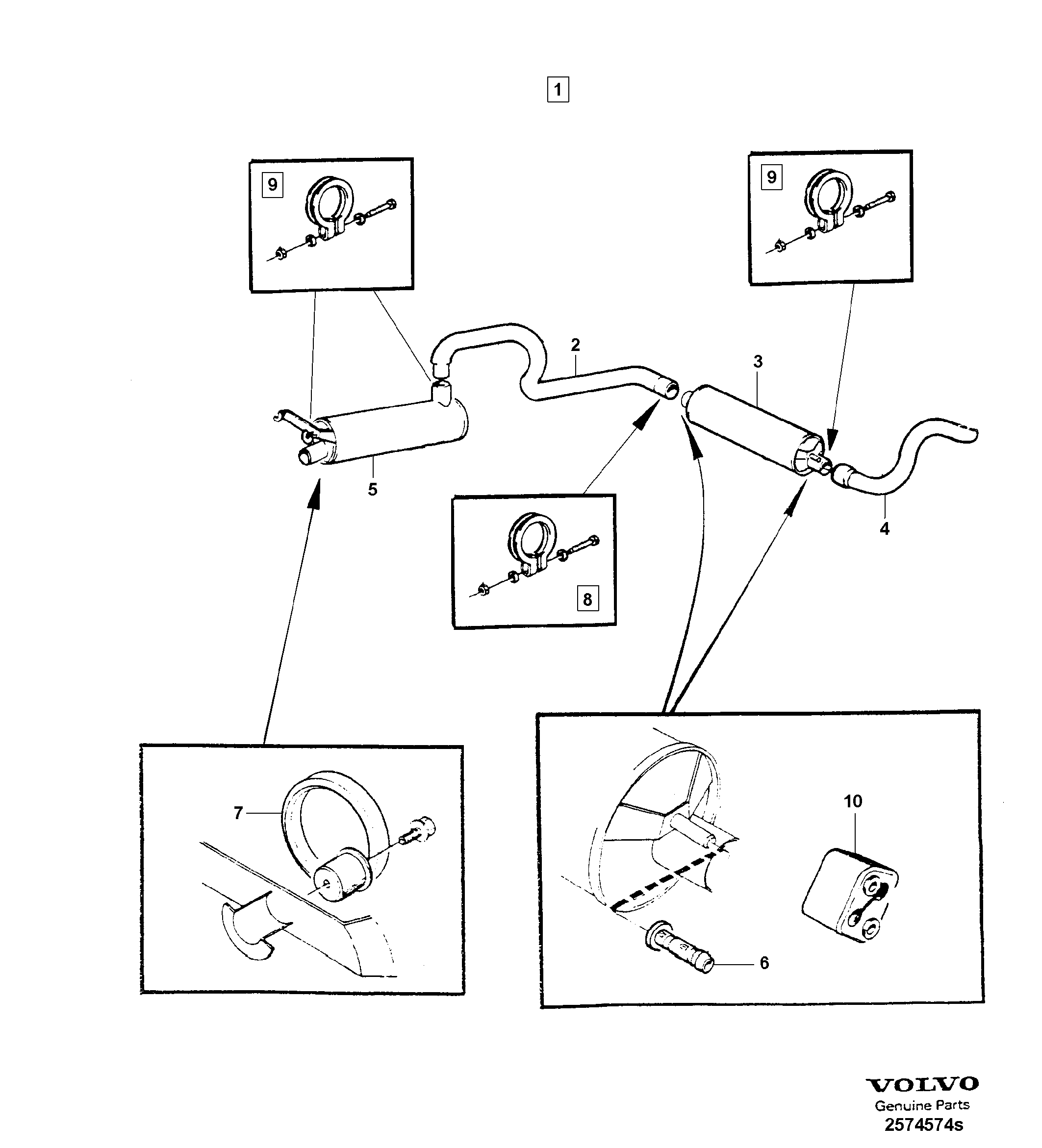 1

9

9

2

3

5

4

8

7

10

6

VOLVO
Genuine Parts
2574574s