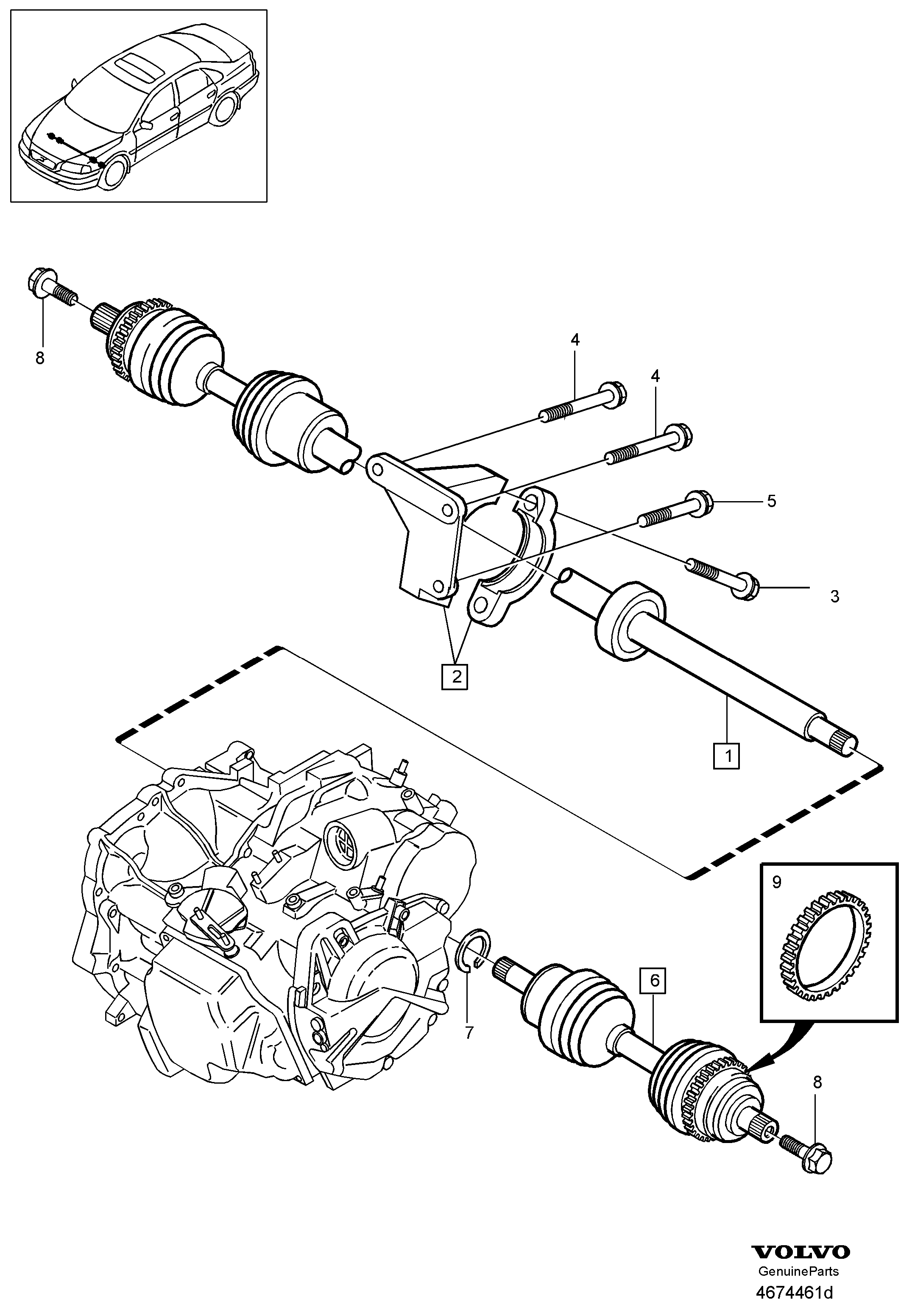 8

4

4

5

3

2

1

9

6

7

8

VOLVO
GenuineParts
4674461d