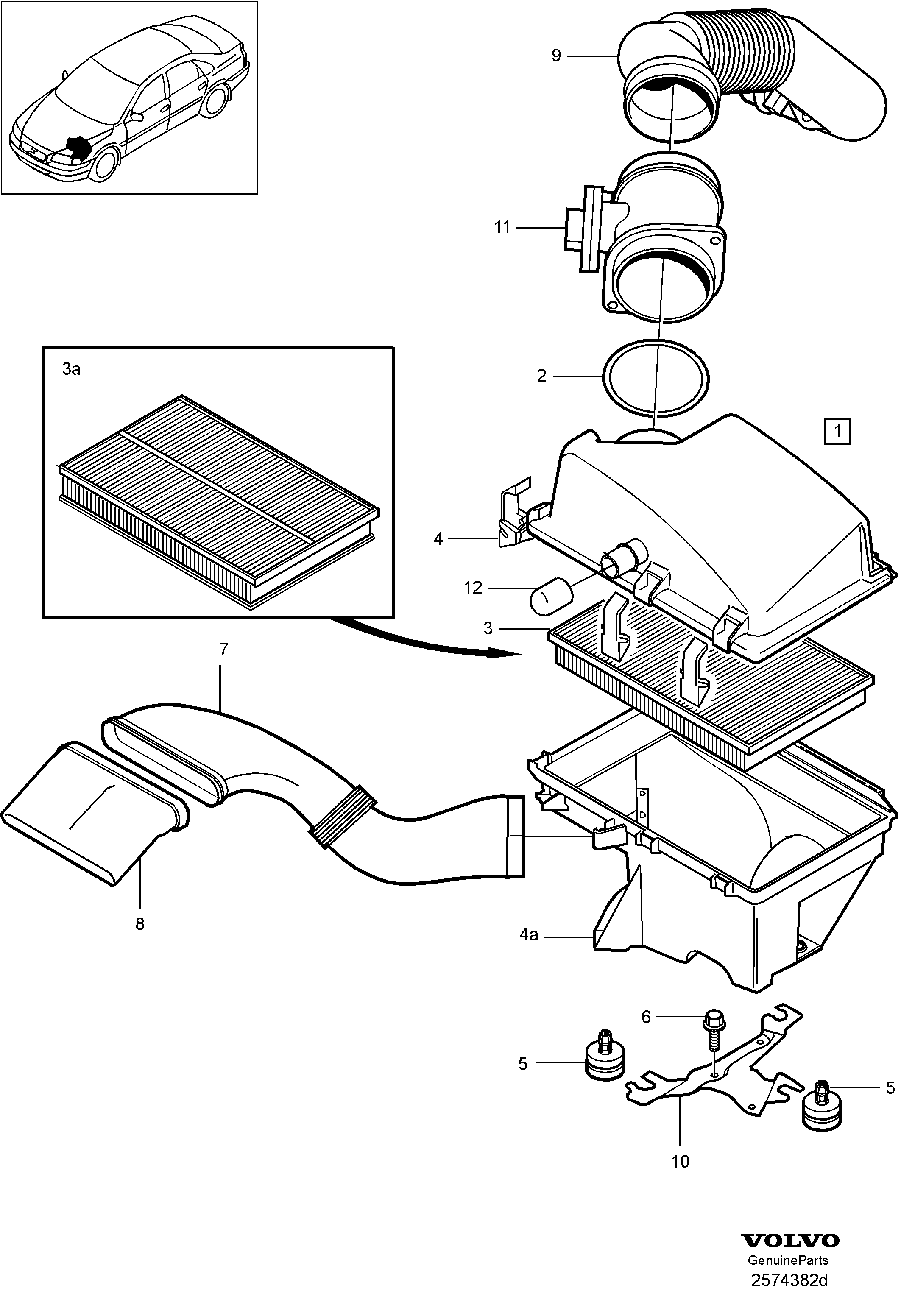 9

11

3a

2

1

4

12

3

7

8

4a

6

5

5

10

VOLVO
GenuineParts
2574382d