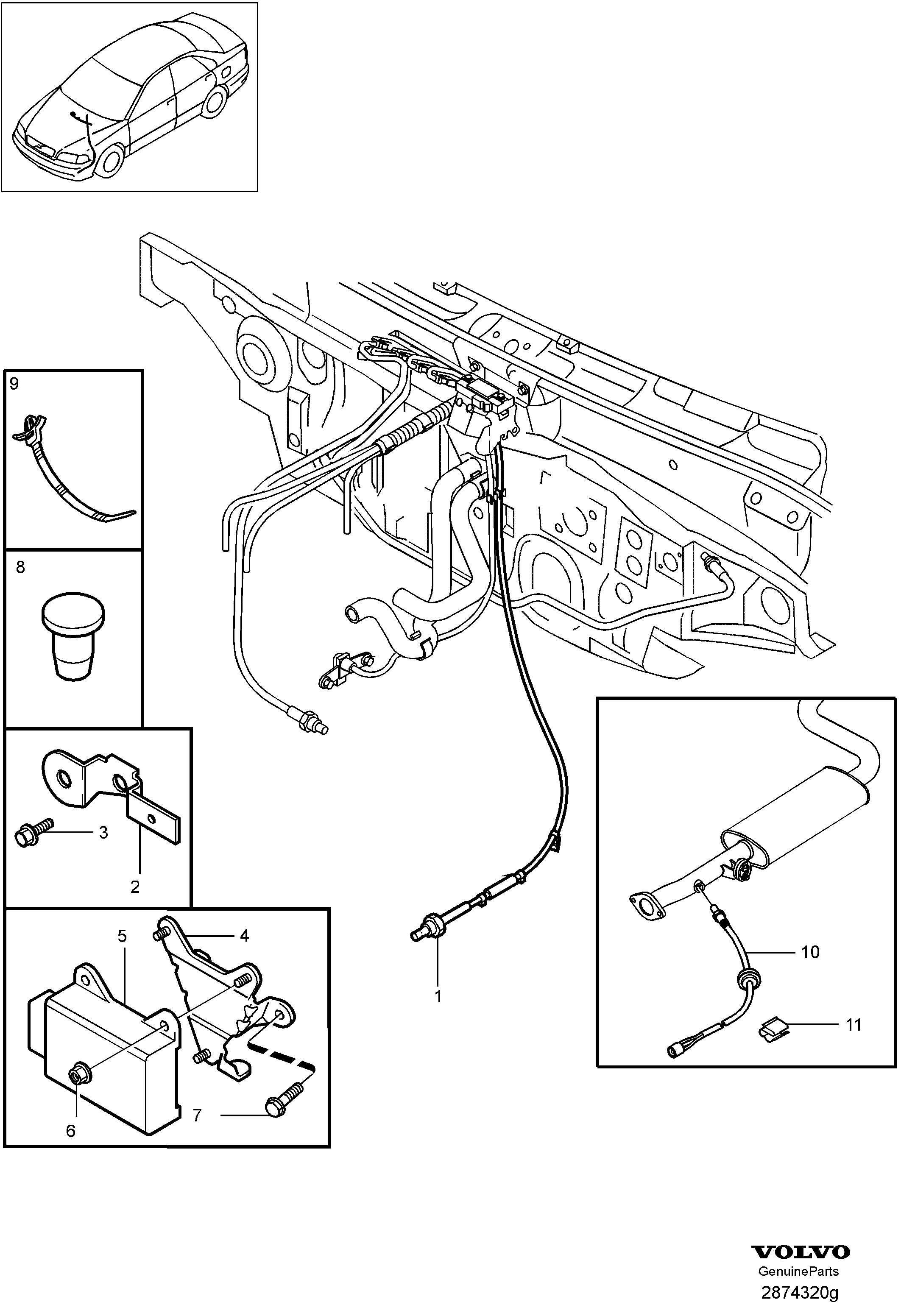 9

8

3

2

5

4

6

7

1

10

11

VOLVO
GenuineParts
2874320g