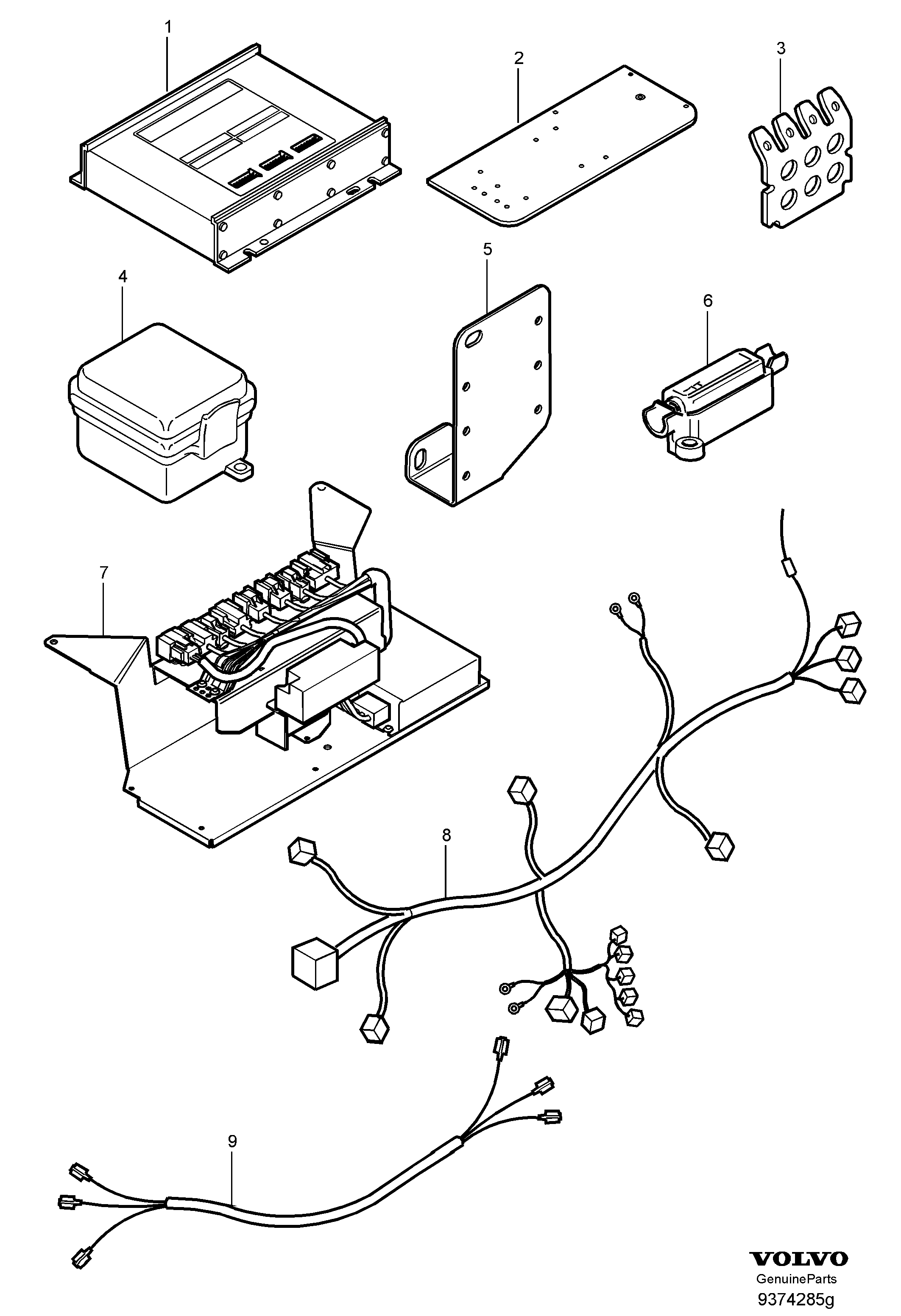 1
2
3
4
5
6
7
8
9

VOLVO
GenuineParts
9374285g