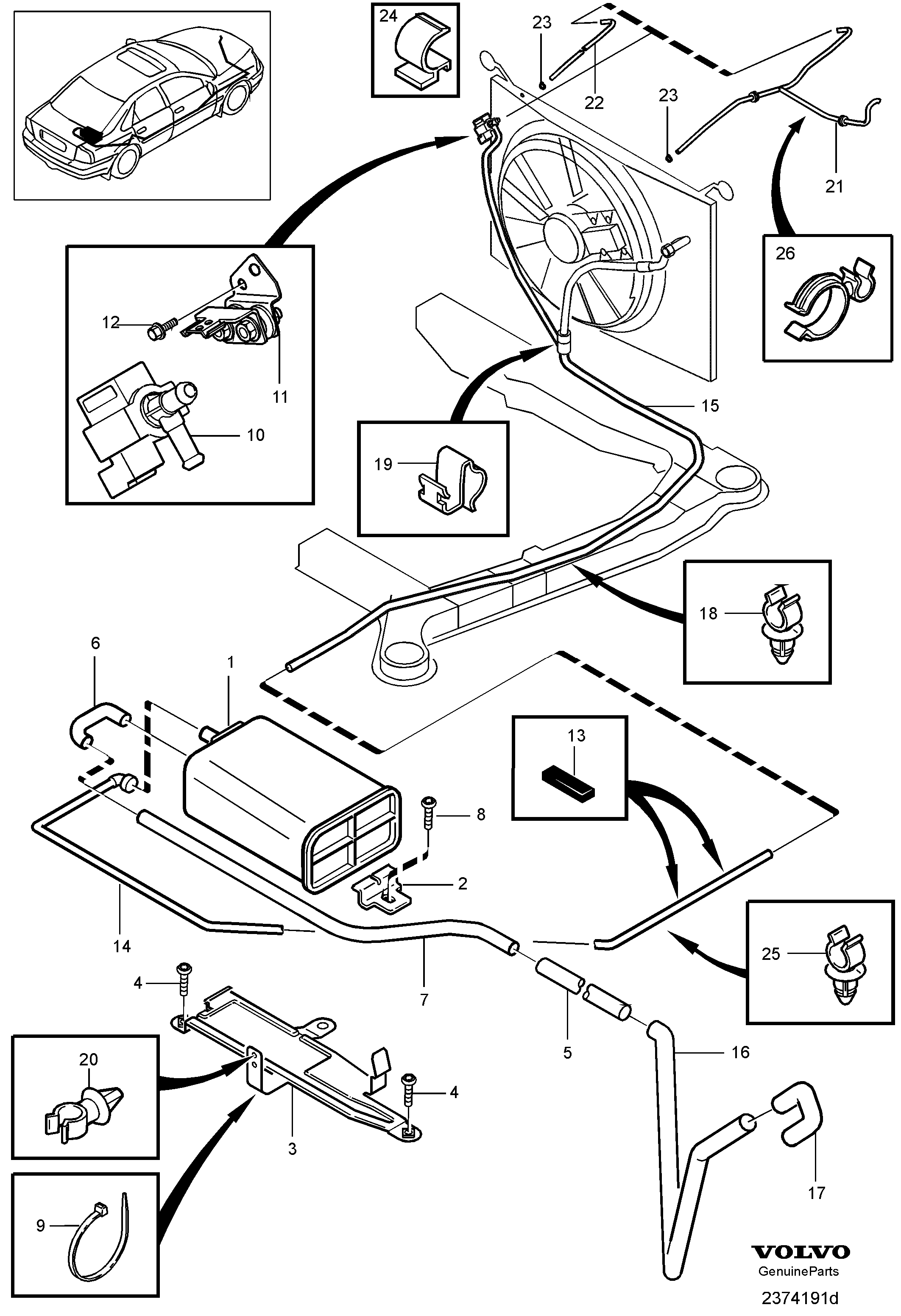 24
23
22
23
21
26
12
11
10
15
19
18
6
1
13
8
2
14
7
25
4
5
16
20
4
3
17
9
VOLVO
GenuineParts
2374191d