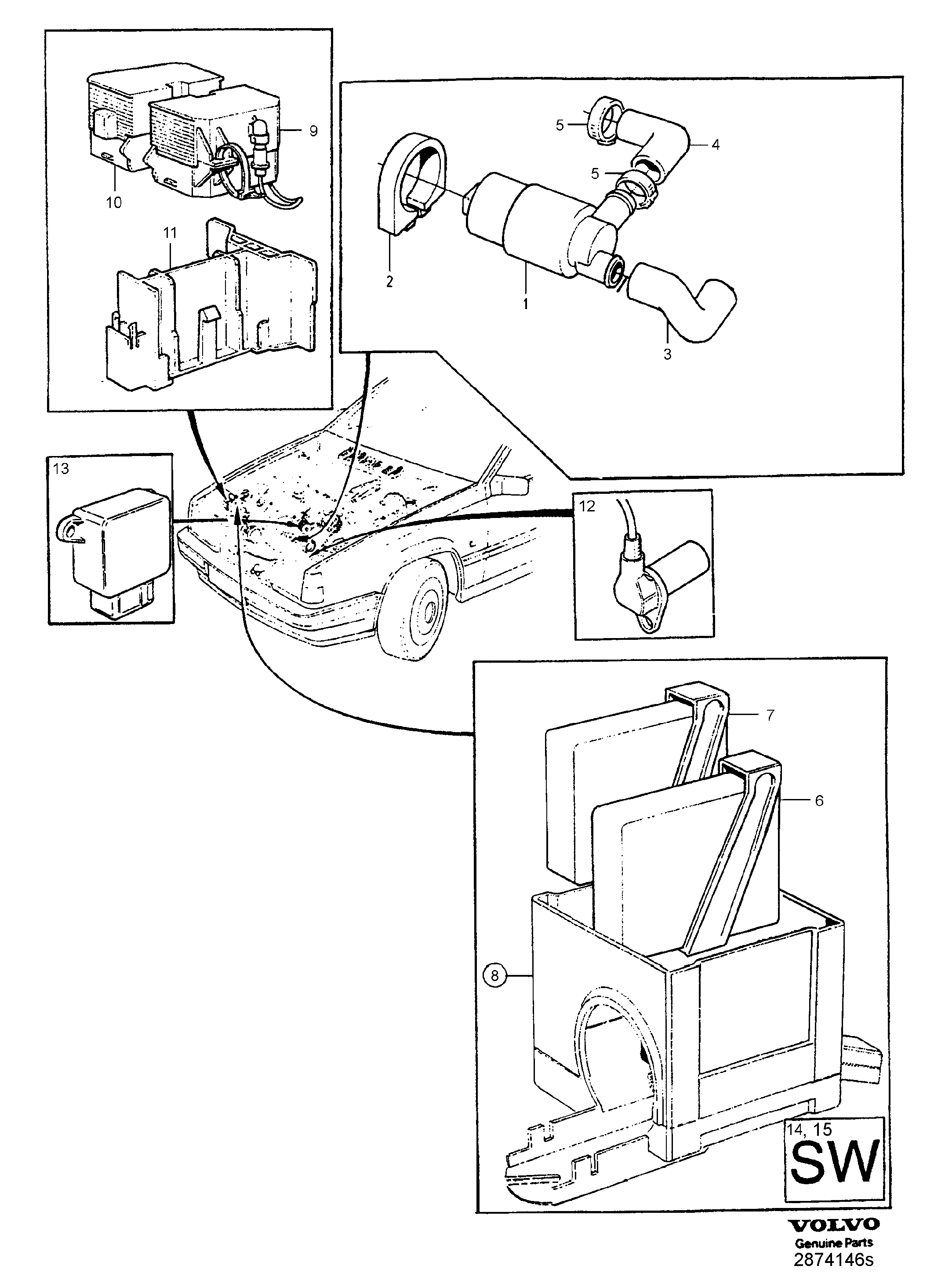 9
10
11
5
4
5
2
1
3
13
12
7
6
8
14, 15
SW
VOLVO
Genuine Parts
2874146s