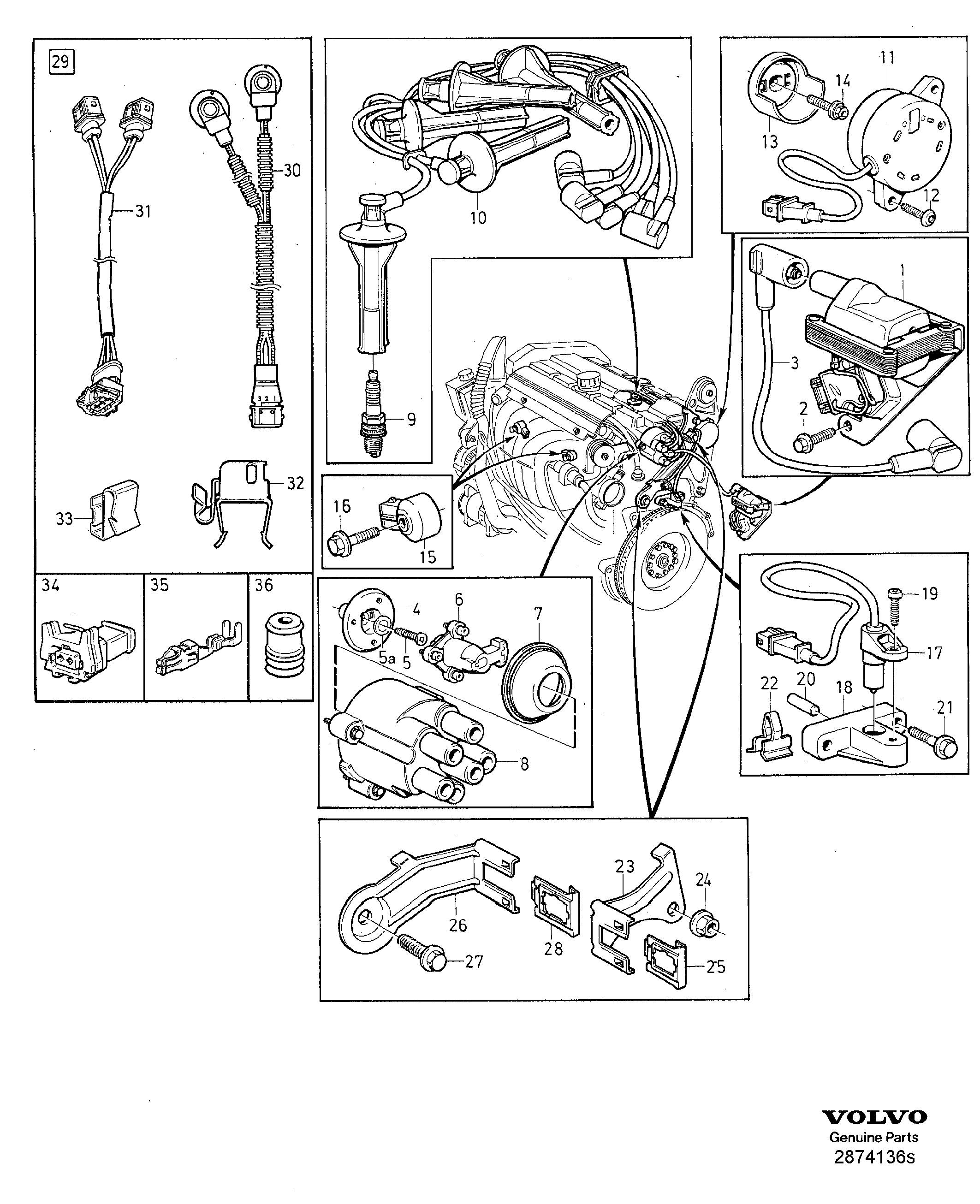 29

31

30

3 2 1

33

32

34

35

36

10

9

16

15

4

6

7

5a

5

8

11

14

13

12

1

3

2

19

17

22

20

18

21

23

24

26

28

27

25

VOLVO
Genuine Parts
2874136s