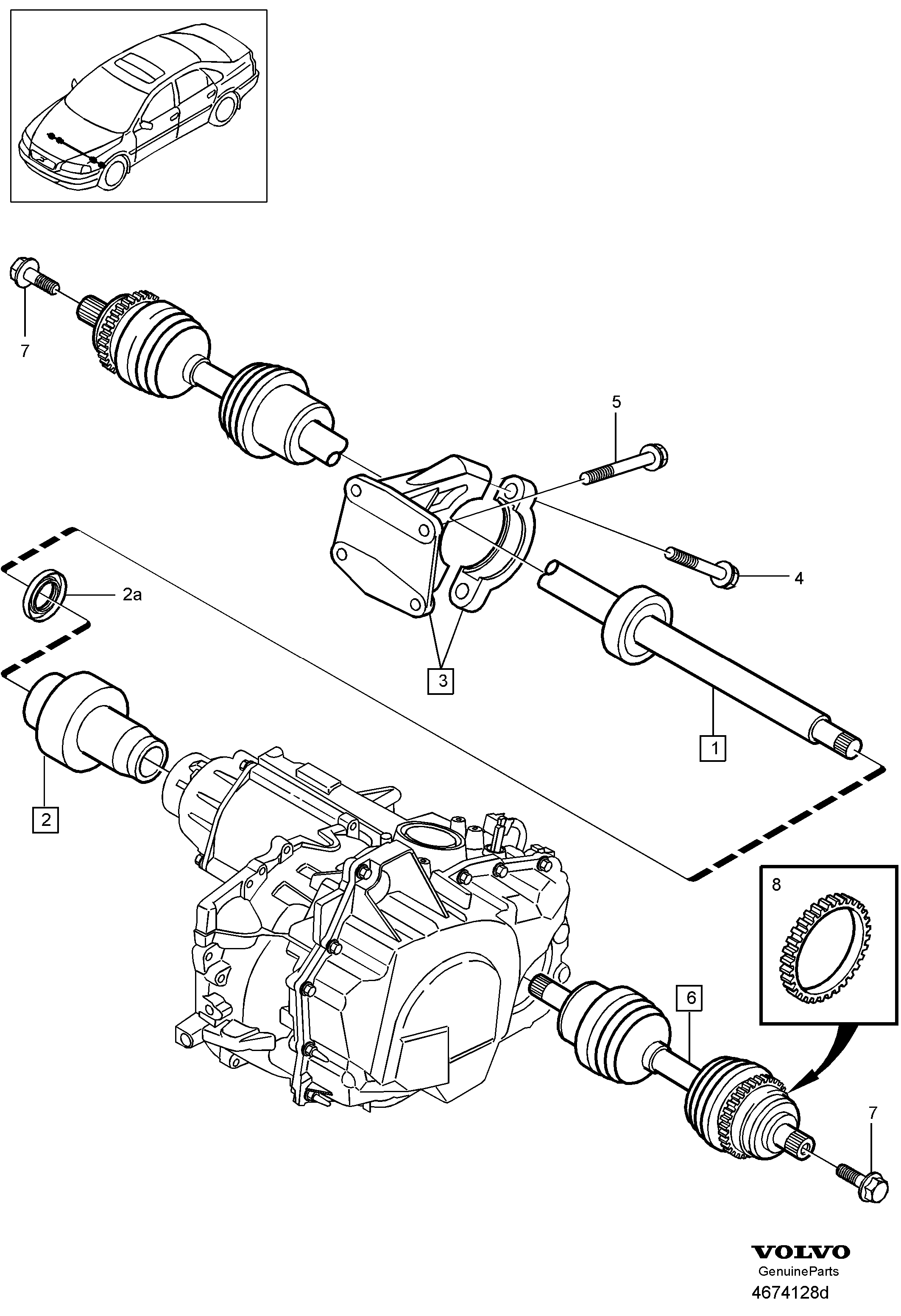 7

5

4

2a

3

1

2

8

6

7

VOLVO
GenuineParts
4674128d