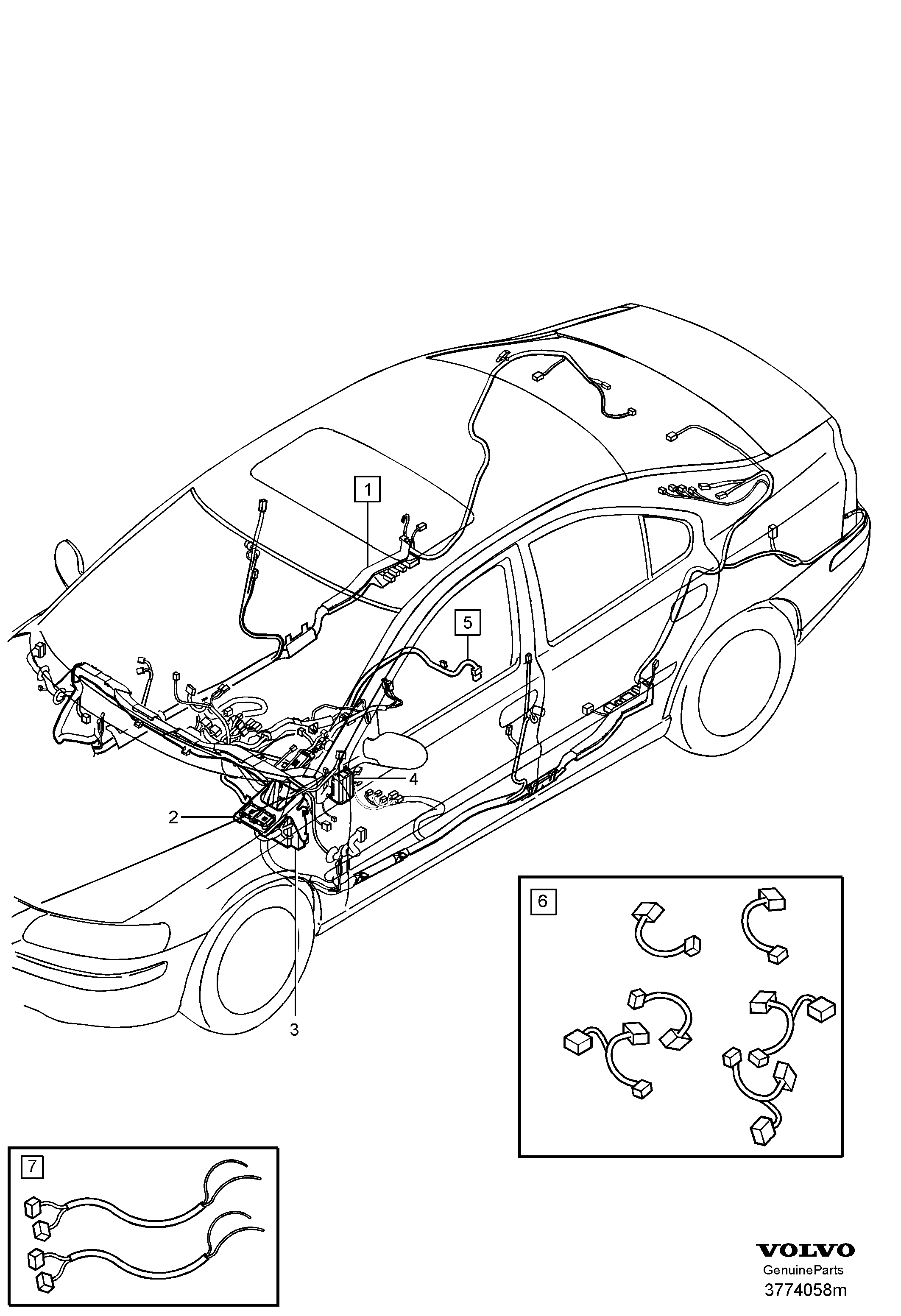 1
5
4
2
3
6
7
VOLVO
GenuineParts
3774058m