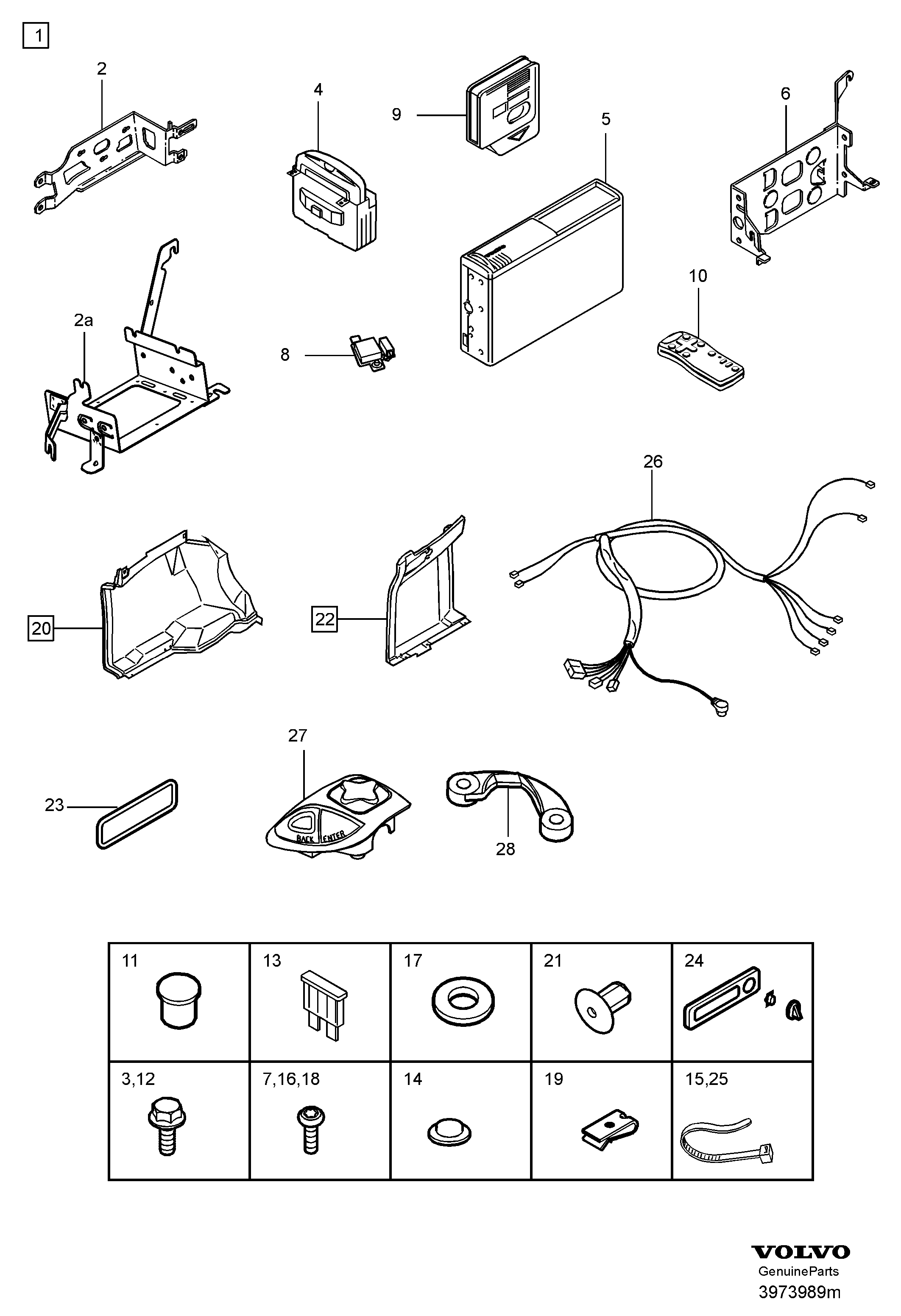 1

2

4

9

5

6

2a

8

10

26

20

22

27

23

BACK ENTER

28

| 11 | 13 | 17 | 21 | 24 |
|---|---|---|---|---|
| 3,12 | 7,16,18 | 14 | 19 | 15,25 |

VOLVO
GenuineParts
3973989m