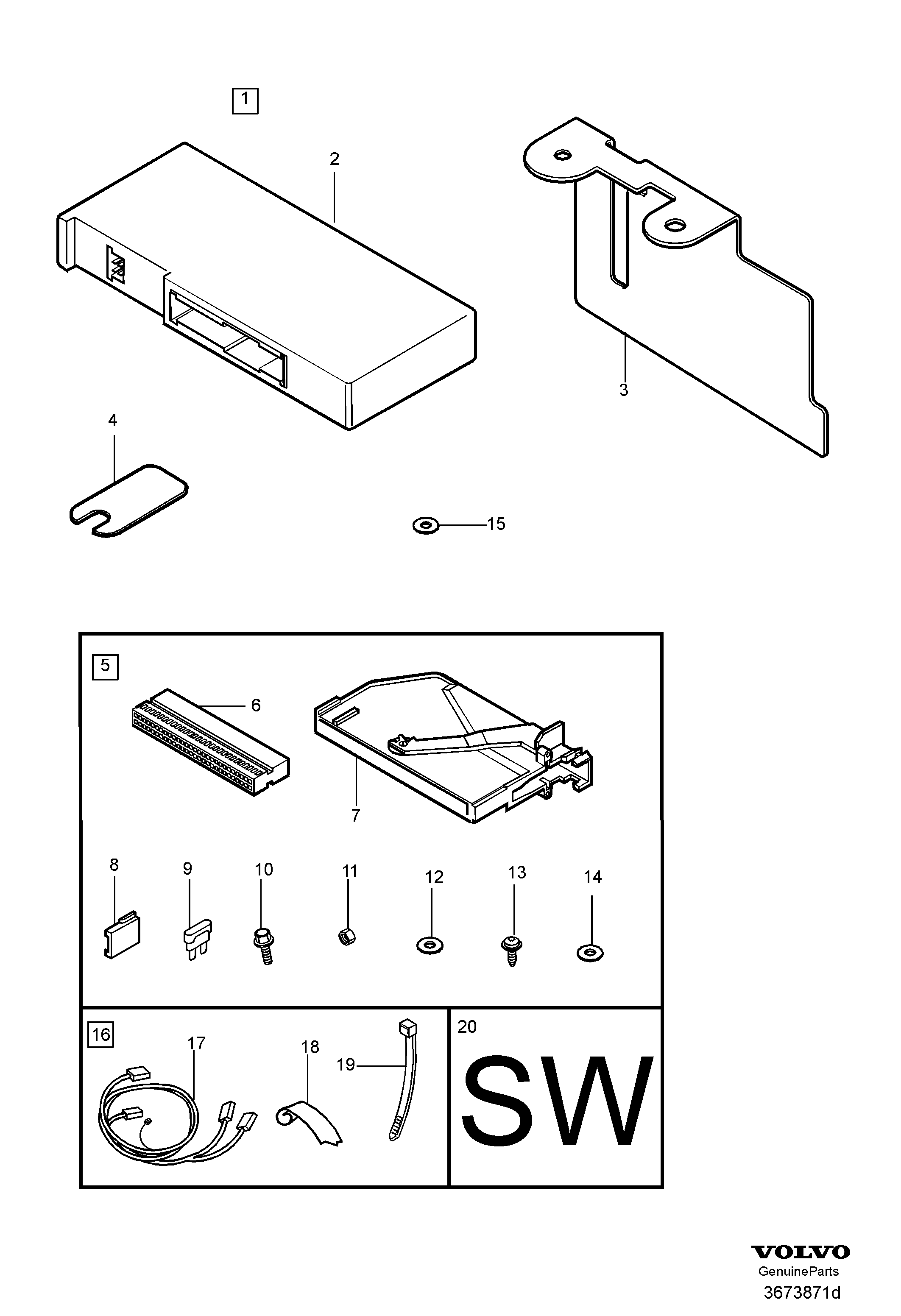 1

2

3

4

15

5

6

7

8

9

10

11

12

13

14

16

17

18

19

20

SW

VOLVO
GenuineParts
3673871d