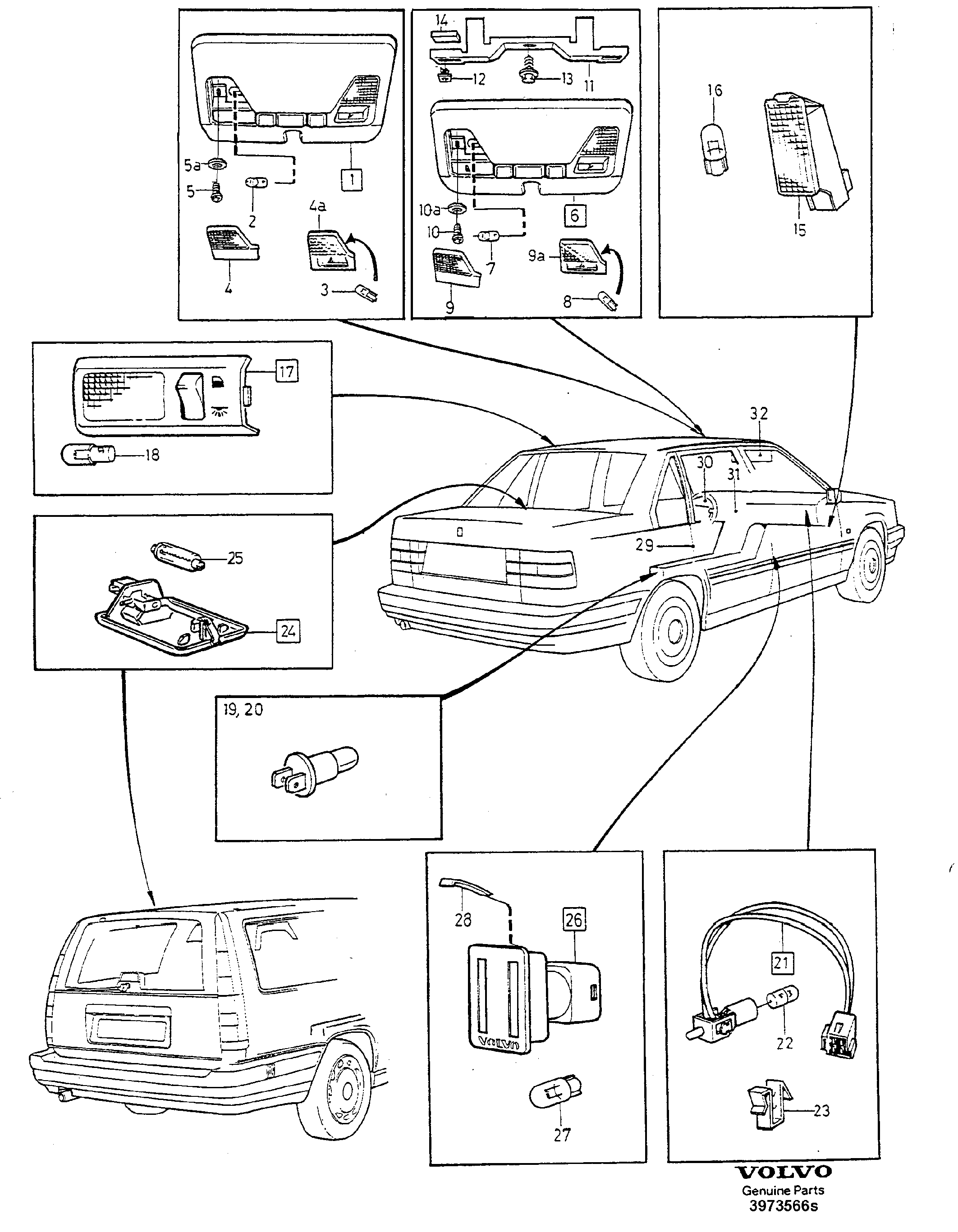 5a
5
2
1
4a
4
3
14
12
13
11
10a
10
7
6
9a
9
8
16
15
17
18
32
30
31
29
25
24
19, 20
28
26
VOLVO
27
21
22
23
VOLVO
Genuine Parts
3973566s