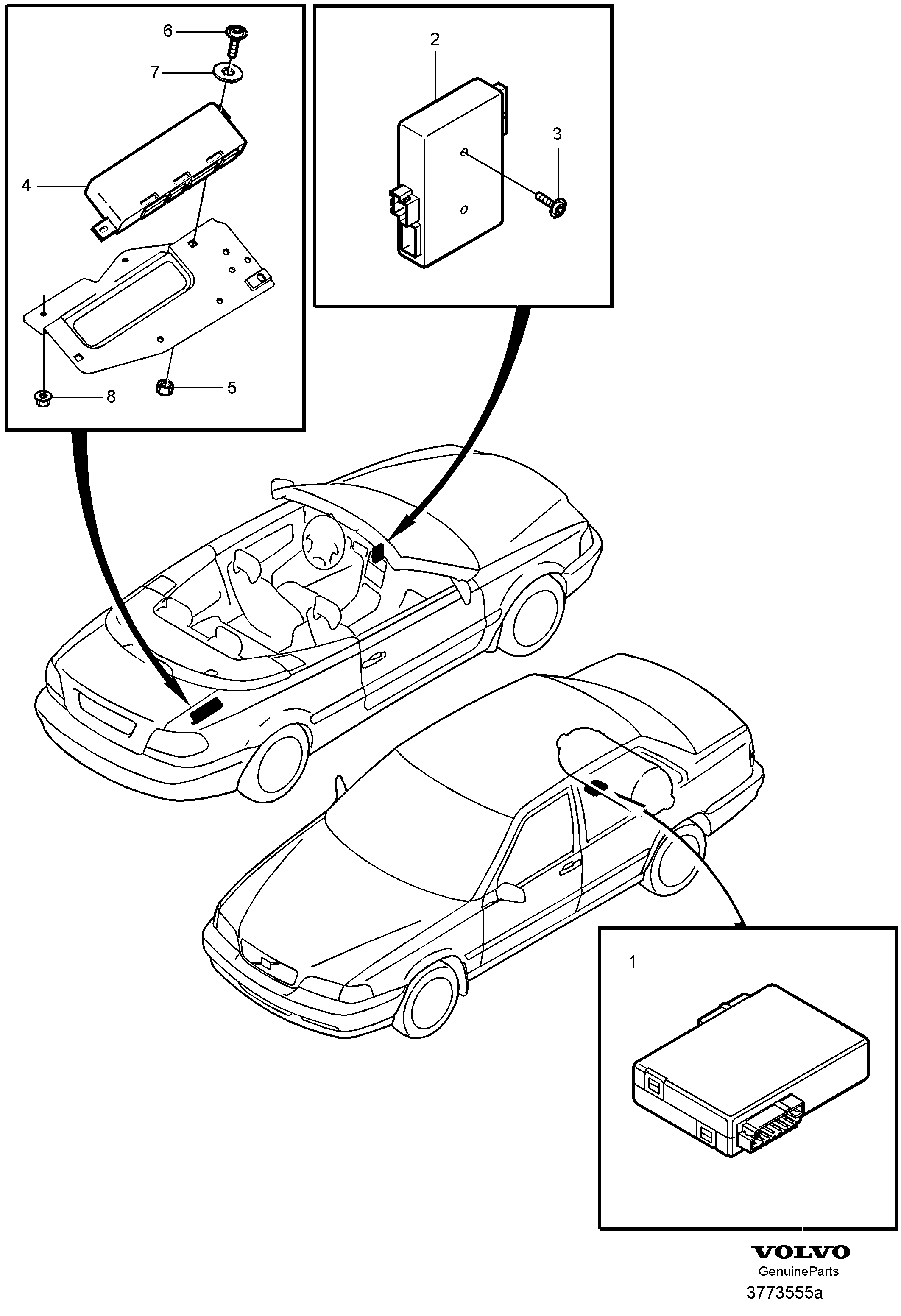 6
7
4
8
5
2
3
1
VOLVO
GenuineParts
3773555a