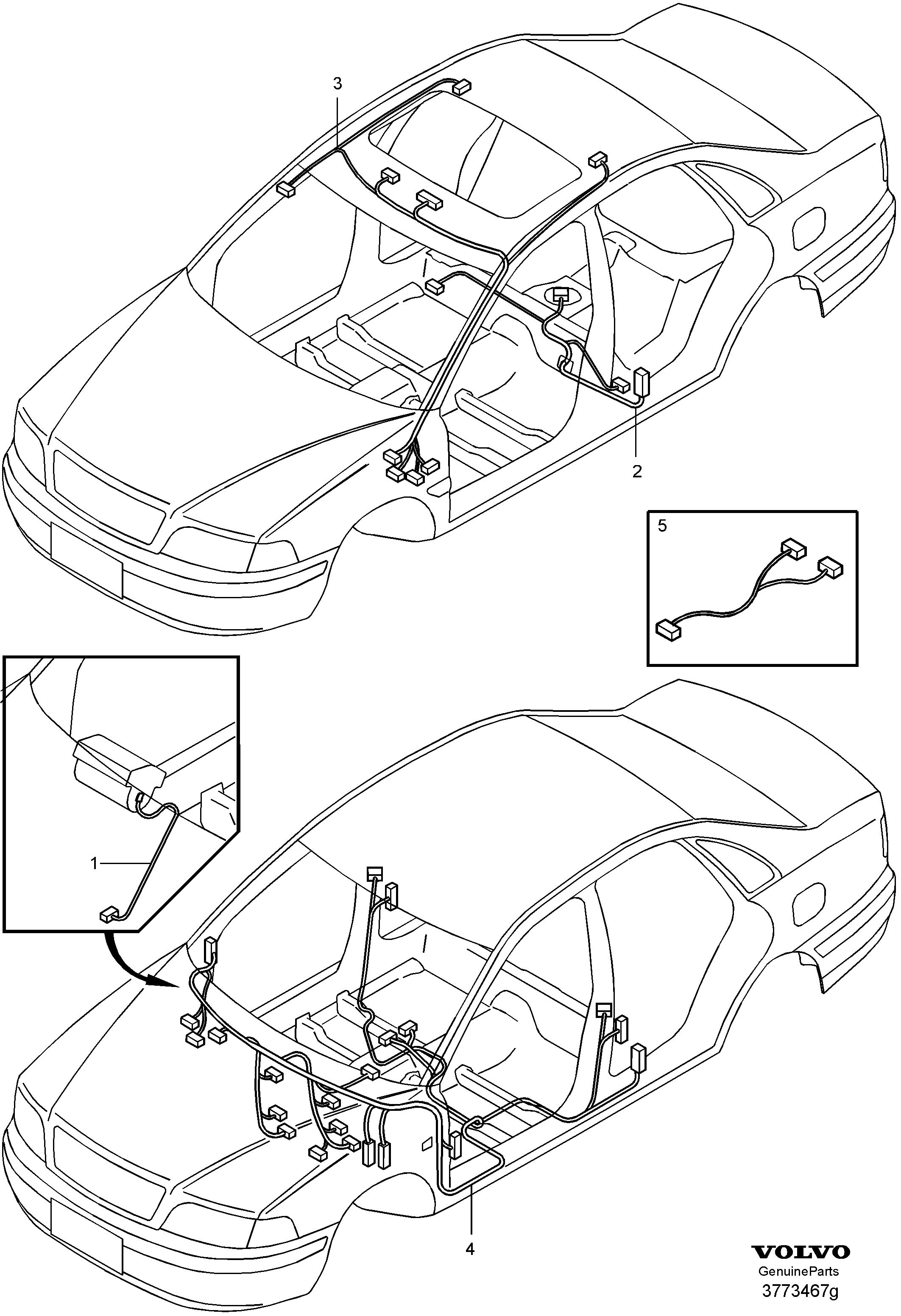 3

2

5

1

4

VOLVO
GenuineParts
3773467g