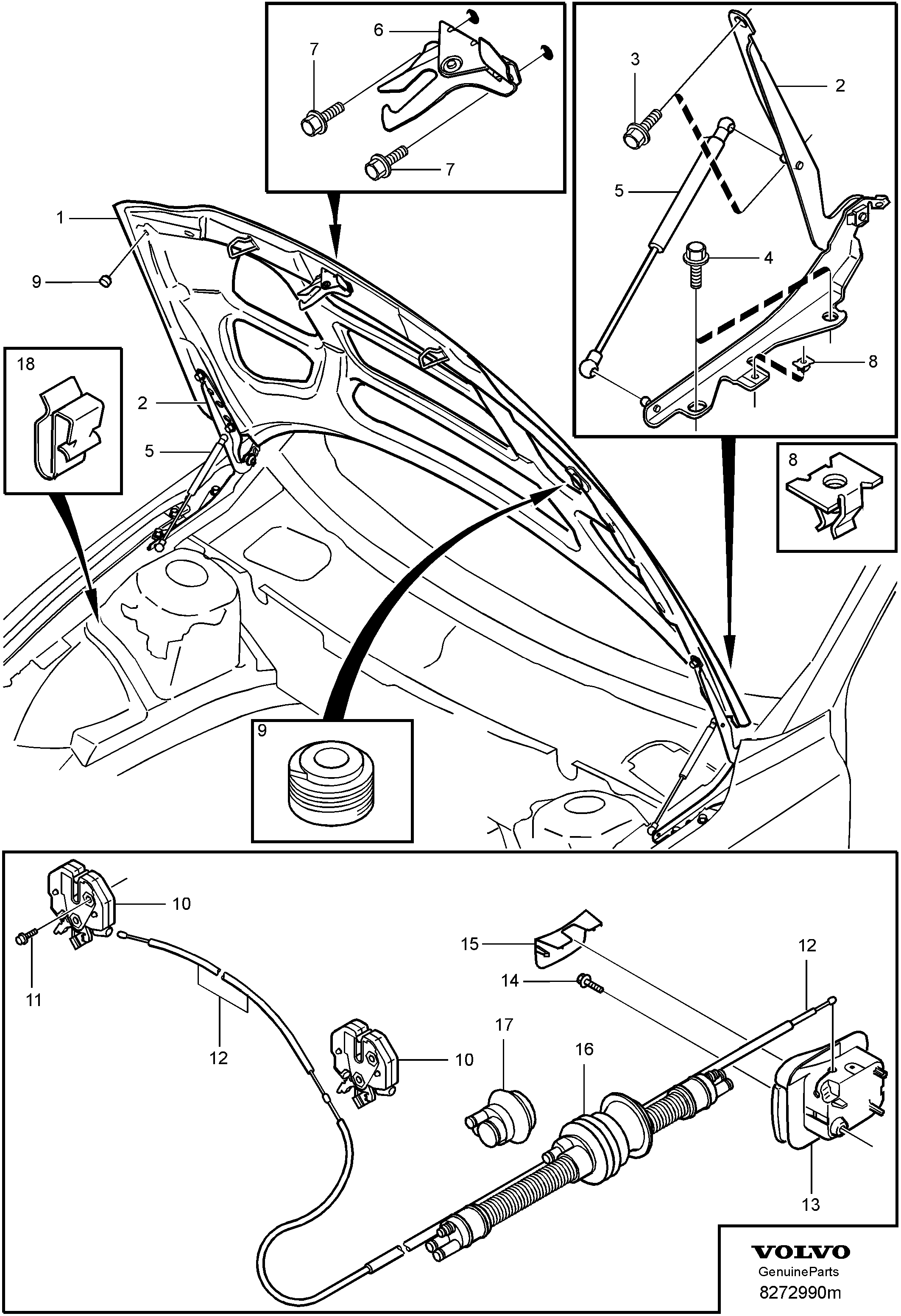 6
7
7
3
2
5
4
8
1
9
18
2
5
8
9
10
11
12
10
15
14
12
17
16
13
VOLVO
GenuineParts
8272990m