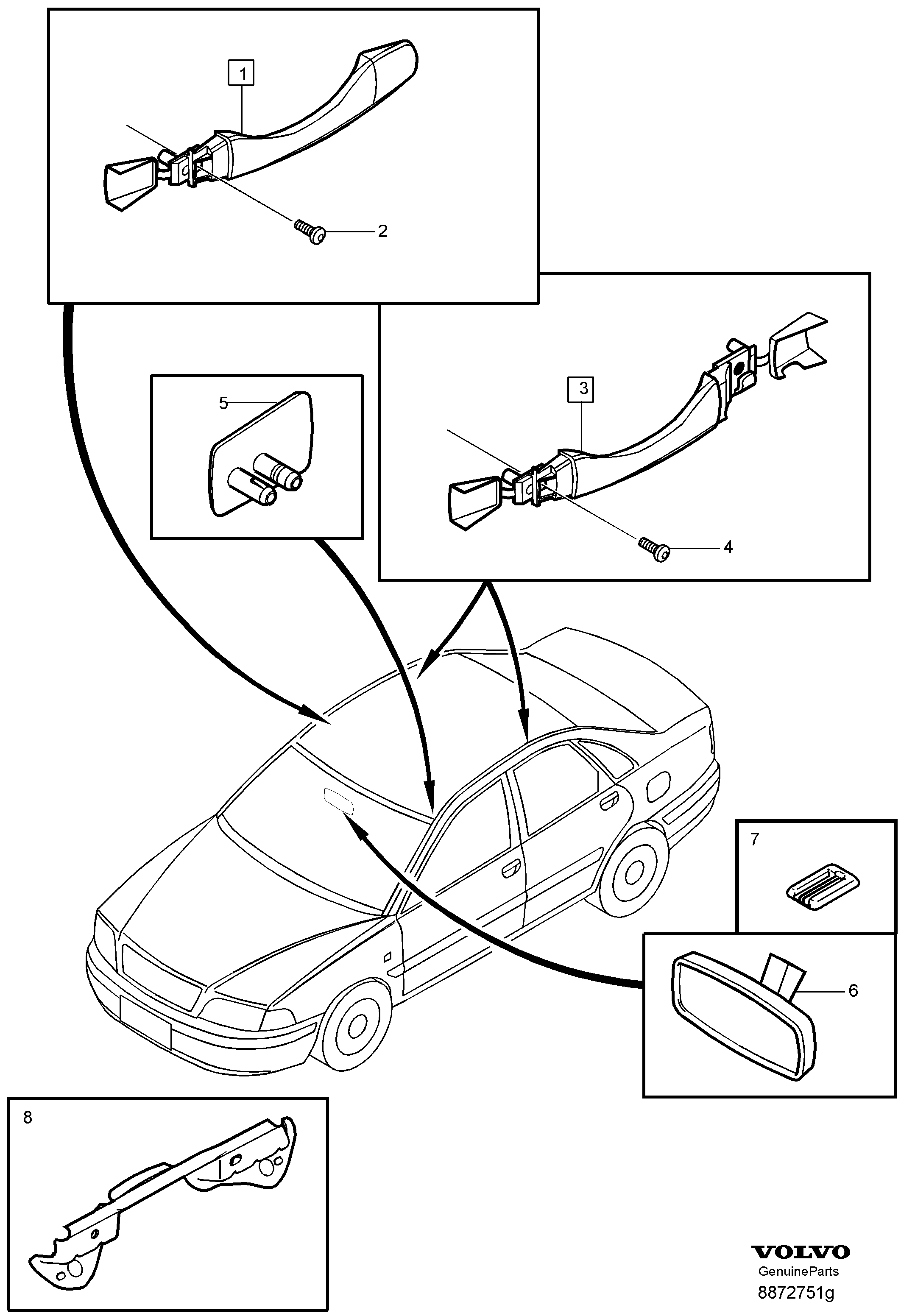 1
2
5
3
4
7
6
8
VOLVO
GenuineParts
8872751g