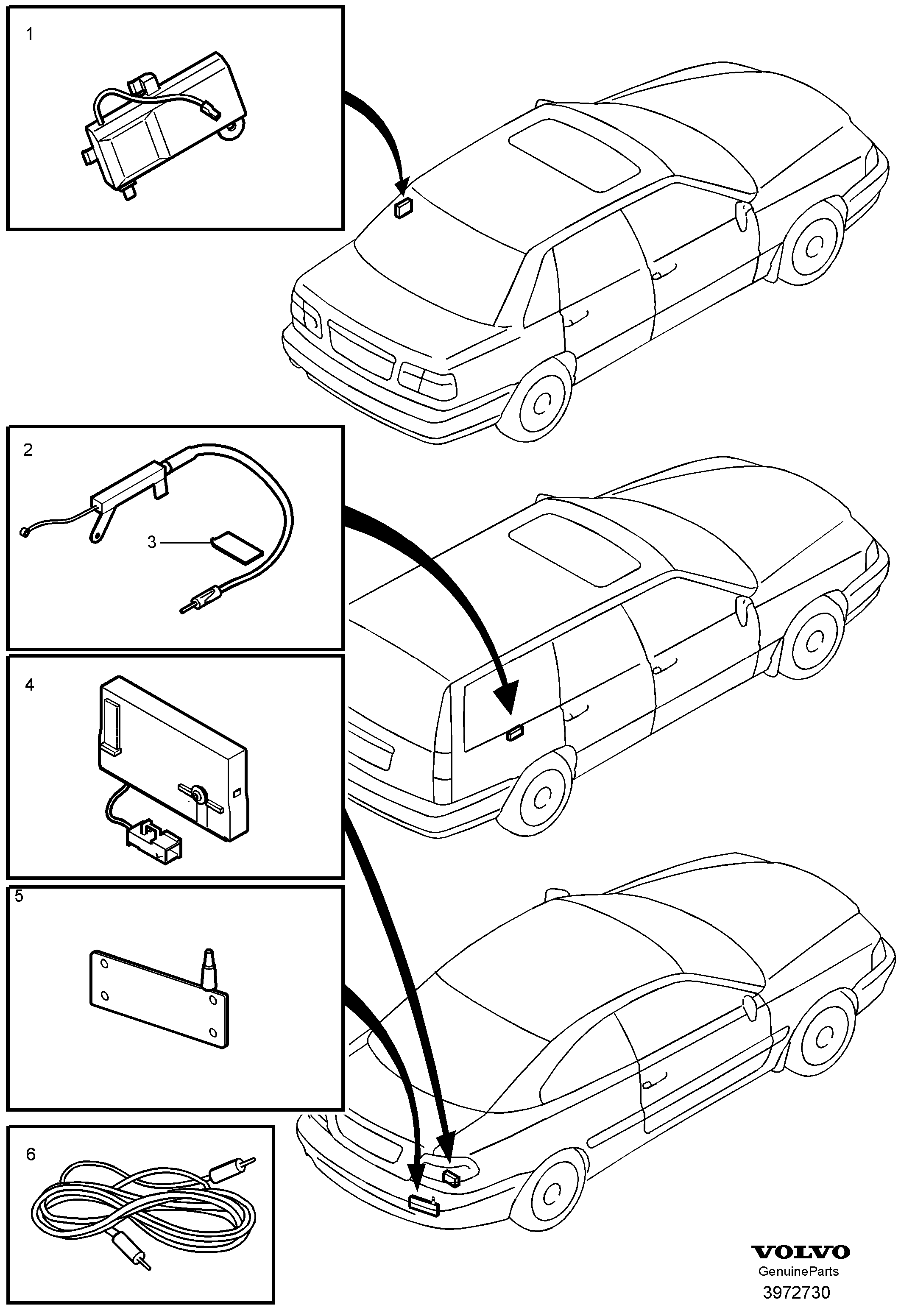 1

2

3

4

5

6

VOLVO
GenuineParts
3972730