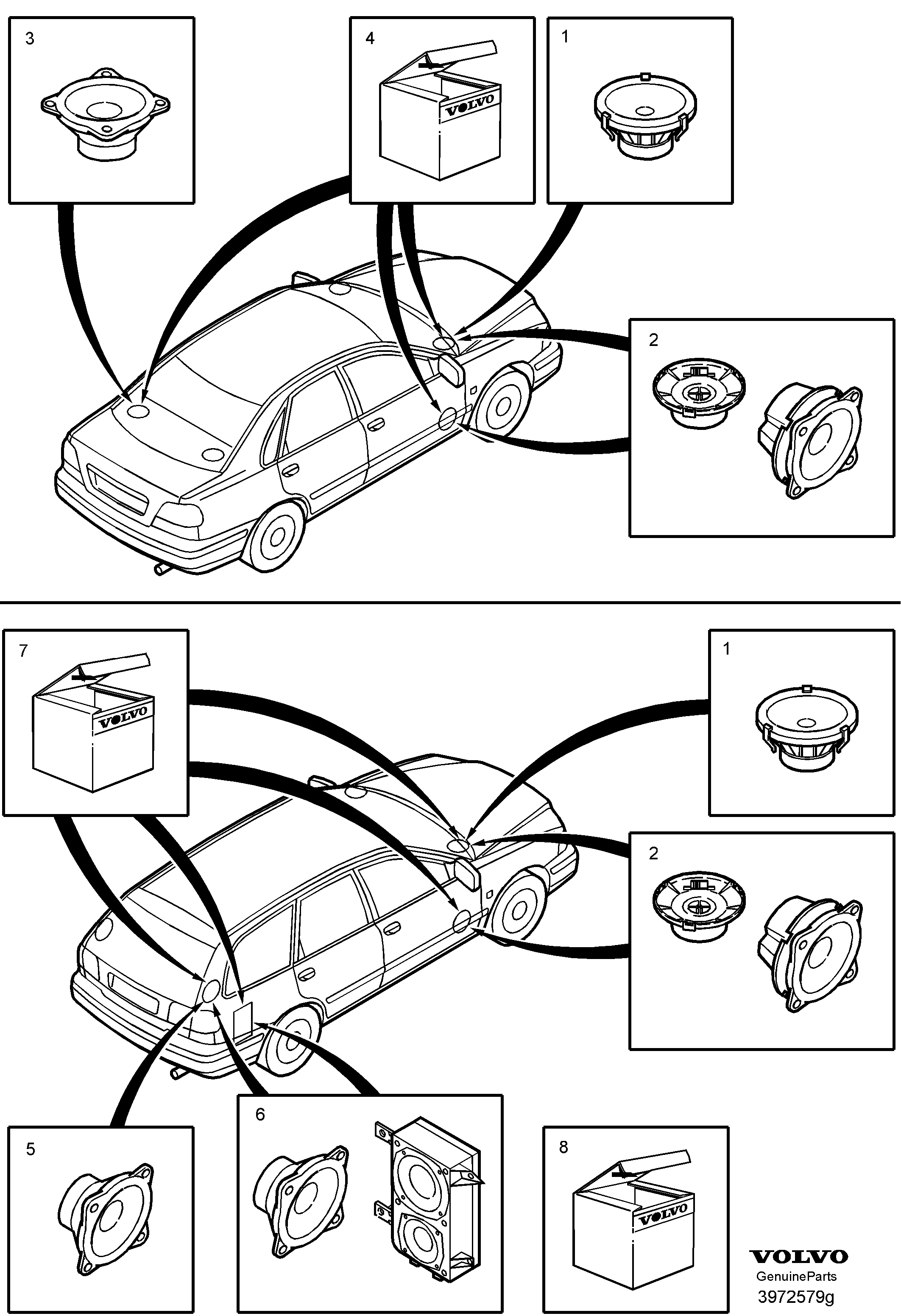 3

4

VOLVO

1

2

7

VOLVO

1

2

5

6

8

VOLVO

VOLVO
GenuineParts
3972579g