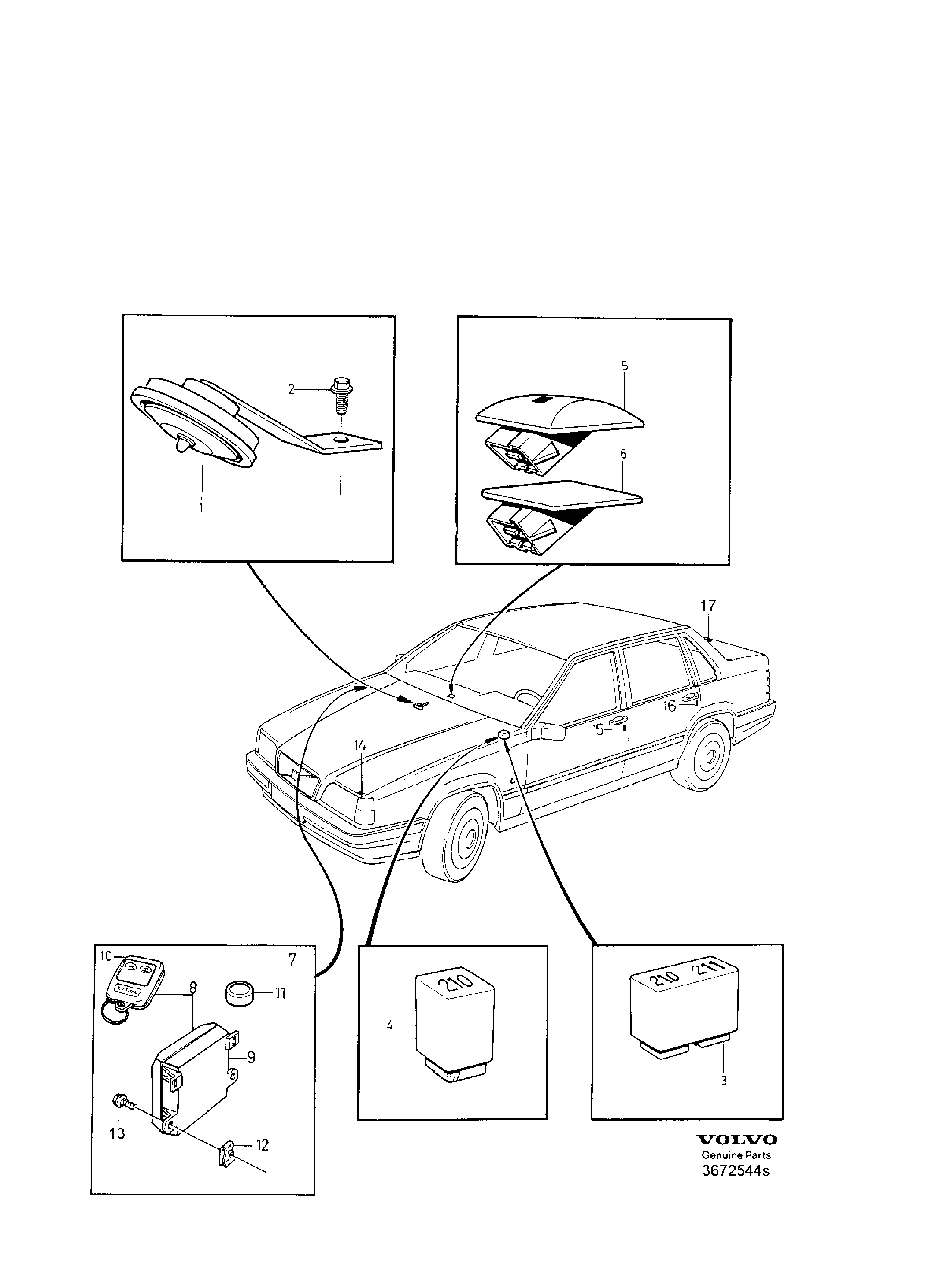 2
1
5
6
17
16
15
14
10
7
8
11
9
13
12
210
4
210 211
3
VOLVO
Genuine Parts
3672544s