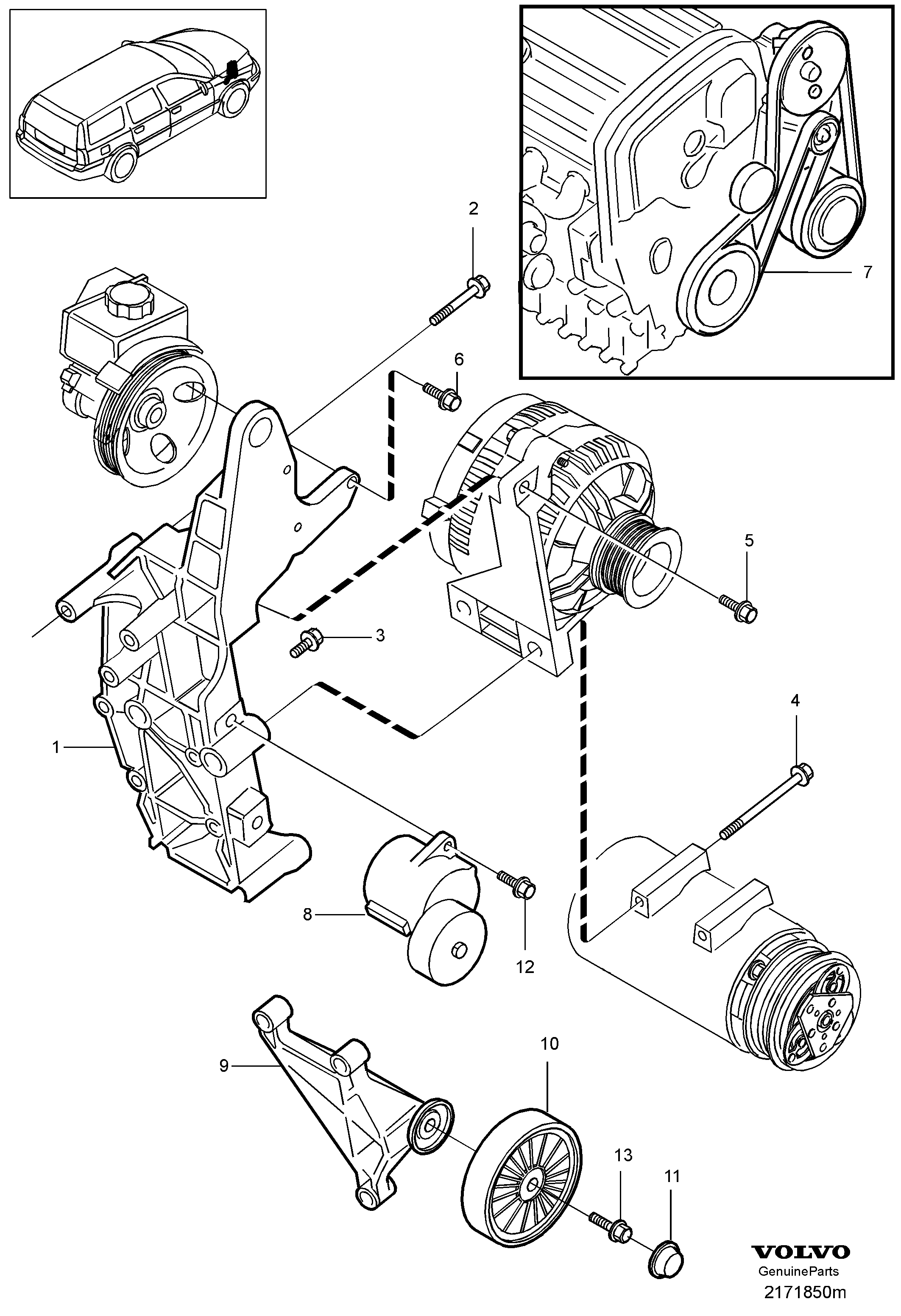 2
7
6
5
3
4
1
8
12
9
10
13
11
VOLVO
GenuineParts
2171850m