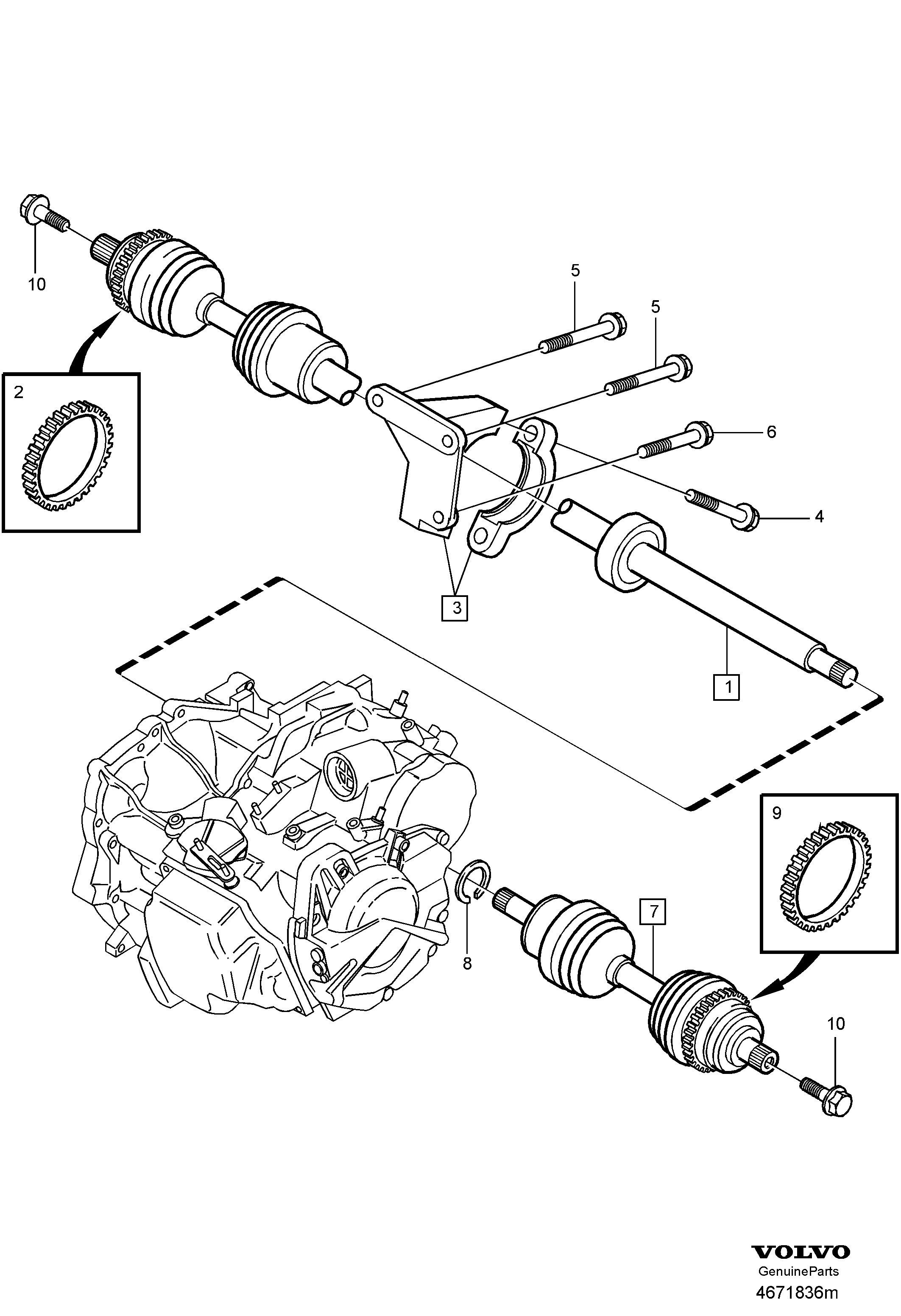 10
5
5
2
6
4
3
1
9
7
8
10
VOLVO
GenuineParts
4671836m