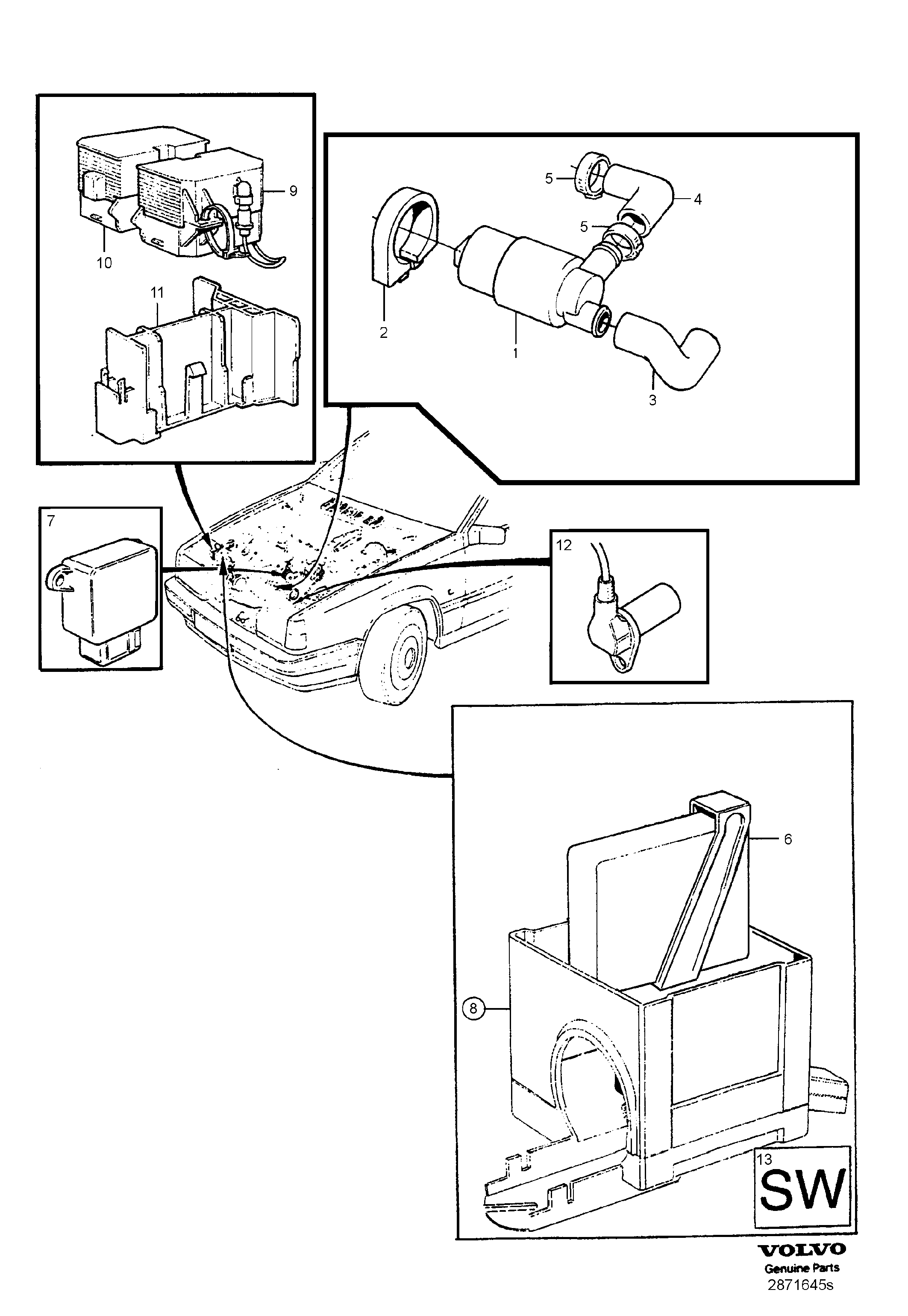 9
10
11
5
4
5
2
1
3
7
12
6
8
13
SW
VOLVO
Genuine Parts
2871645s