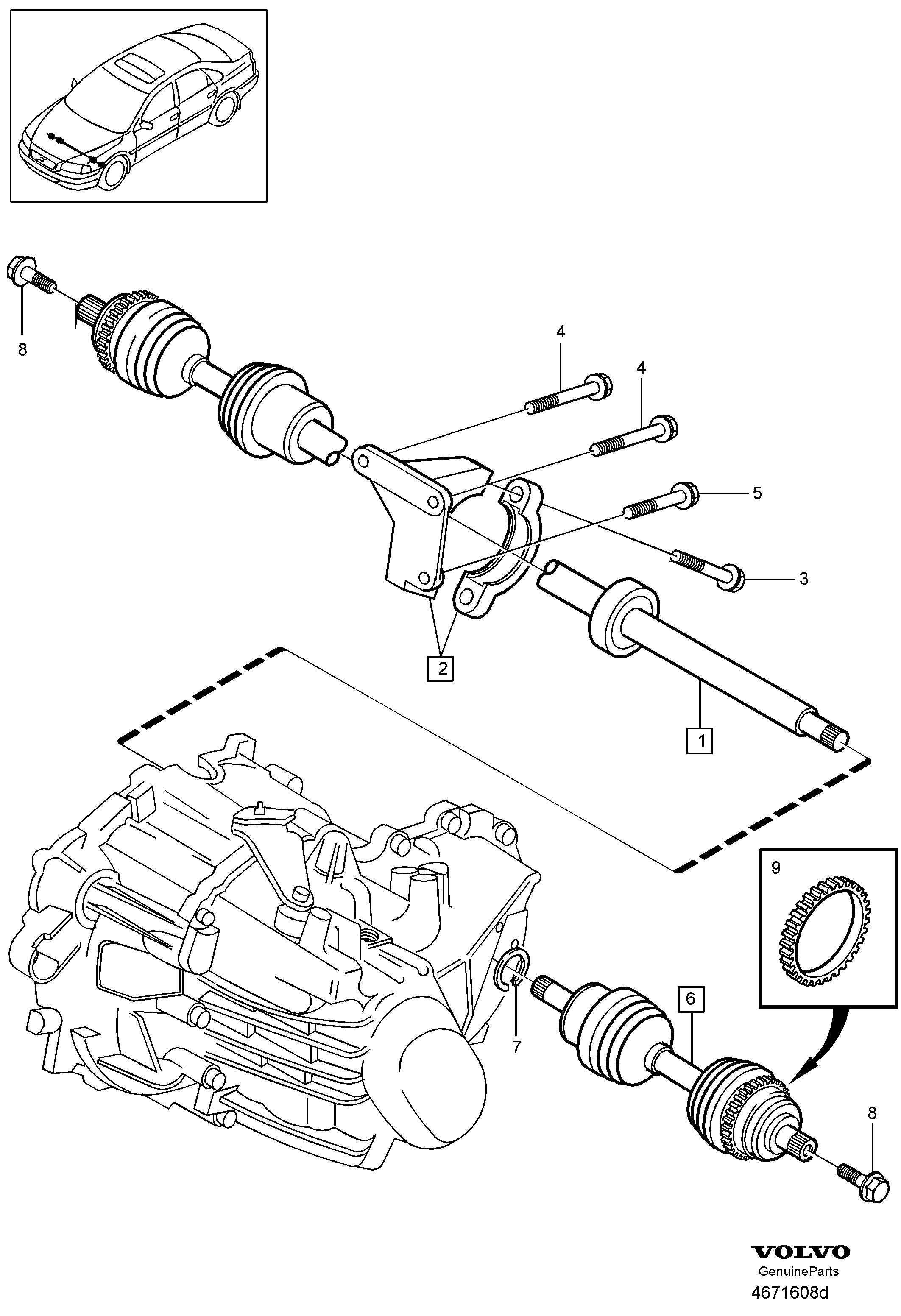 8

4

4

5

3

2

1

9

6

7

8

VOLVO
GenuineParts
4671608d