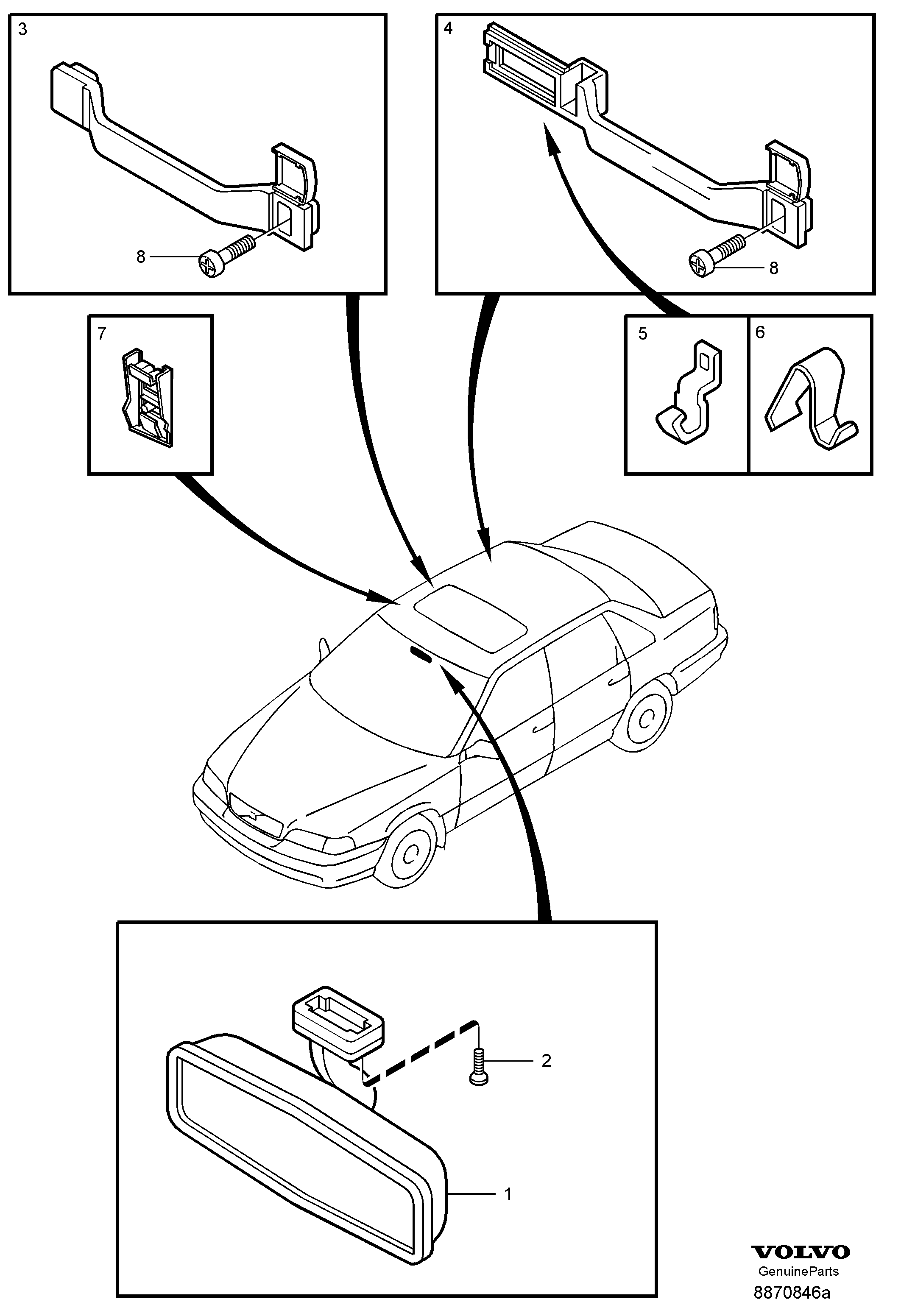 3

8

4

8

7

5

6

2

1

VOLVO
GenuineParts
8870846a