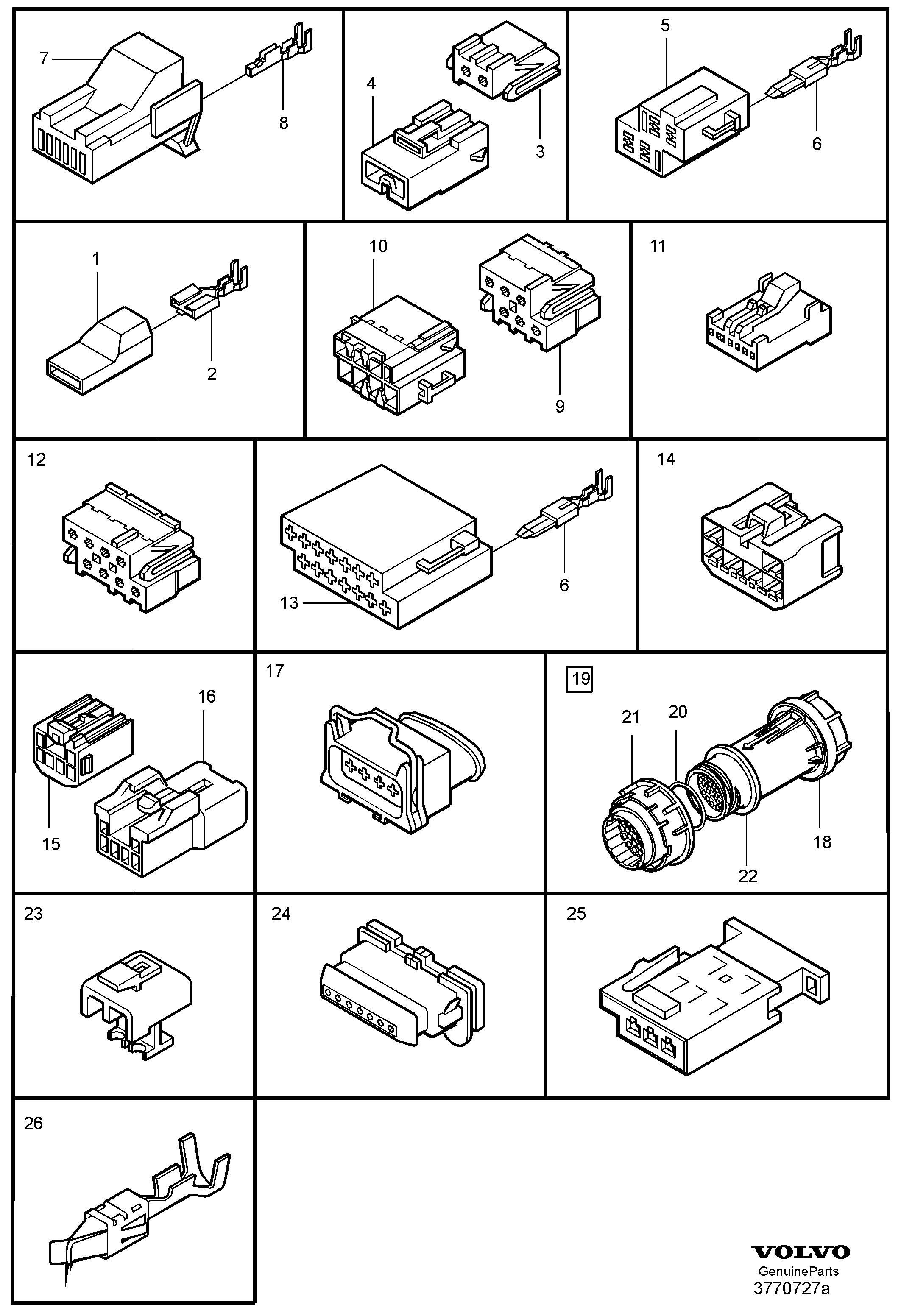 7
8
4
3
5
6
1
2
10
9
11
12
13
6
14
16
15
17
19
21
20
18
22
23
24
25
26
VOLVO
GenuineParts
3770727a