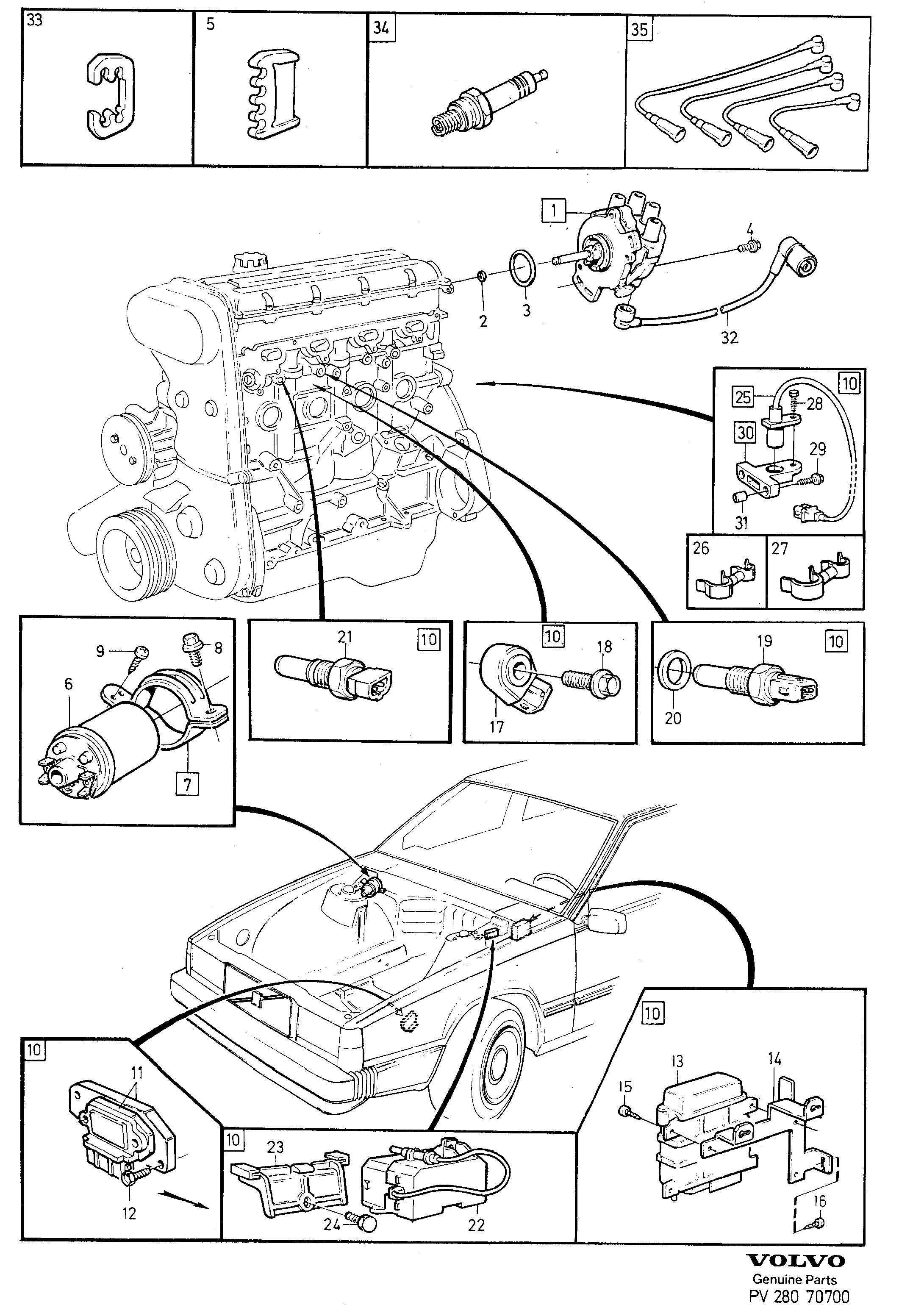 33
5
34
35
1
4
2
3
32
10
25
28
30
29
31
26
27
9
8
6
7
21
10
10
18
17
19
10
20
10
11
12
10
23
24
22
10
13
14
15
16
VOLVO
Genuine Parts
PV 280 70700